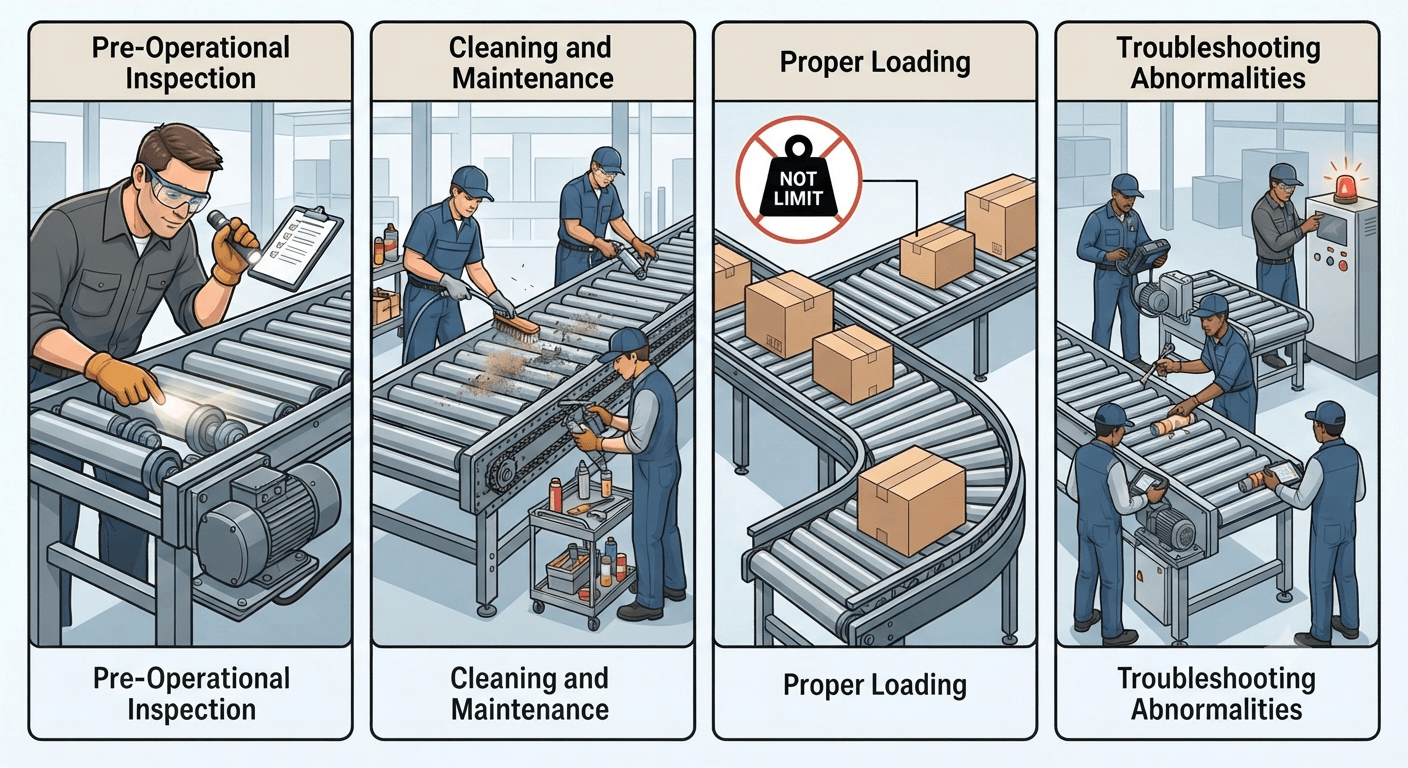 Pre-Operational Inspection

Pre-Operational Inspection

Cleaning and Maintenance

Cleaning and Maintenance

Proper Loading

NOT LIMIT

Proper Loading

Troubleshooting Abnormalities

Troubleshooting Abnormalities