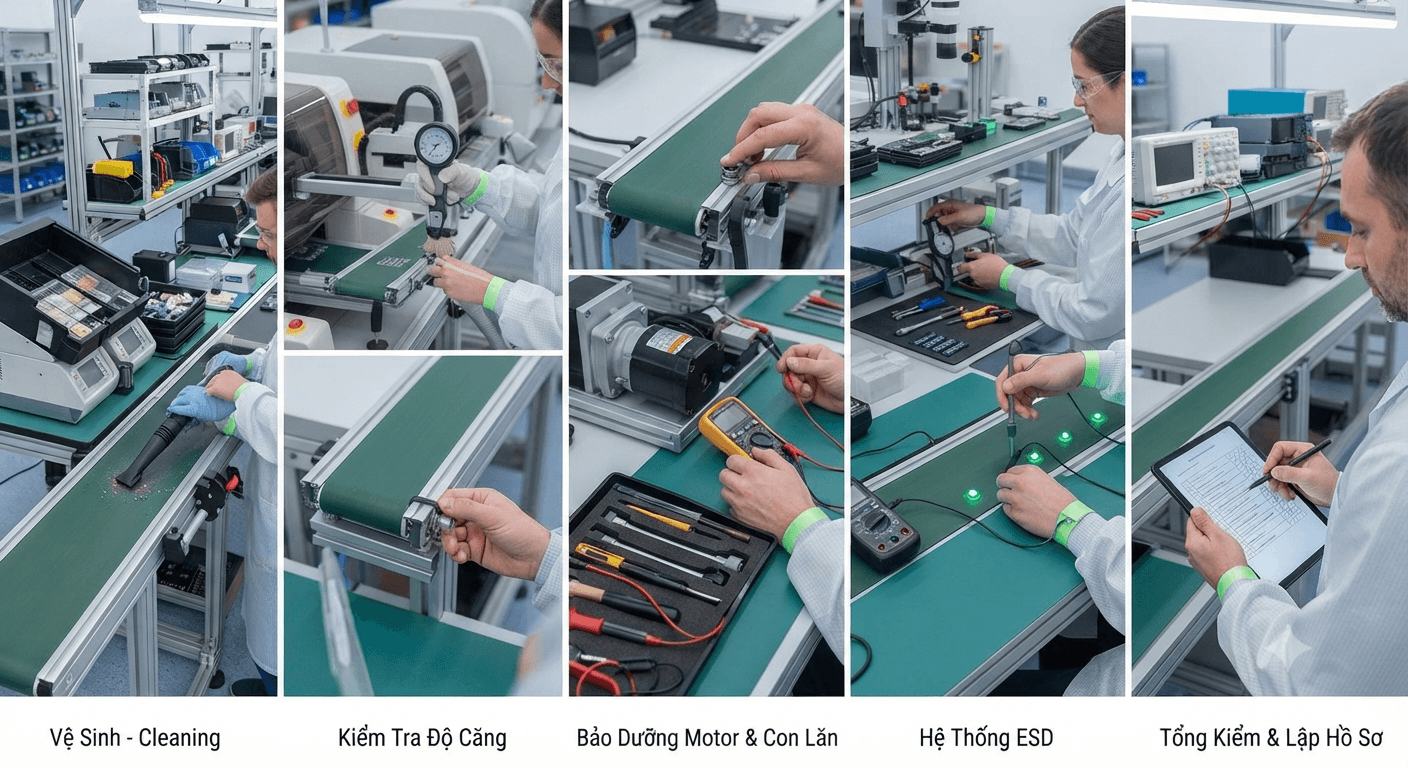 Vệ Sinh - Cleaning

Kiểm Tra Độ Căng

Bảo Dưỡng Motor & Con Lăn

Hệ Thống ESD

Tổng Kiểm & Lập Hồ Sơ