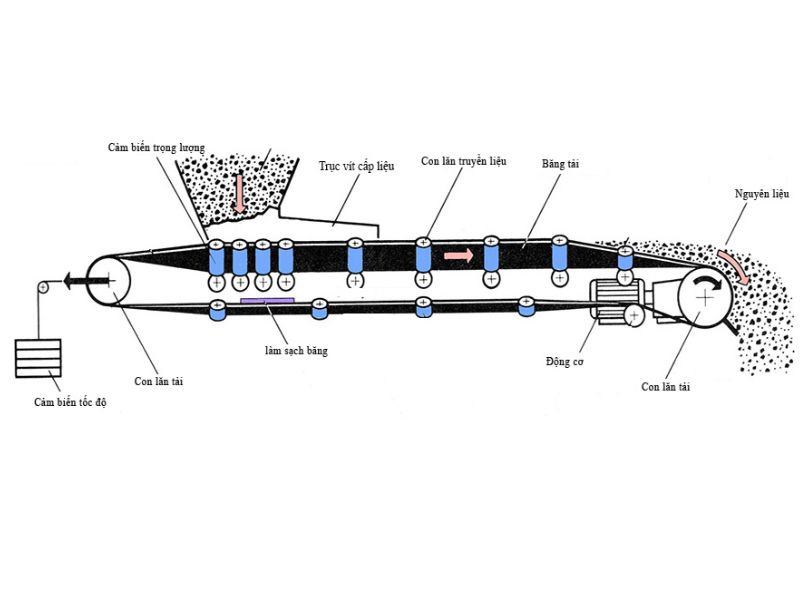 Cảm biến trọng lượng

Trục vít cấp liệu

Con lăn truyền liệu

Băng tải

Nguyên liệu

làm sạch băng

Động cơ

Con lăn tải

Con lăn tải

Cảm biến tốc độ