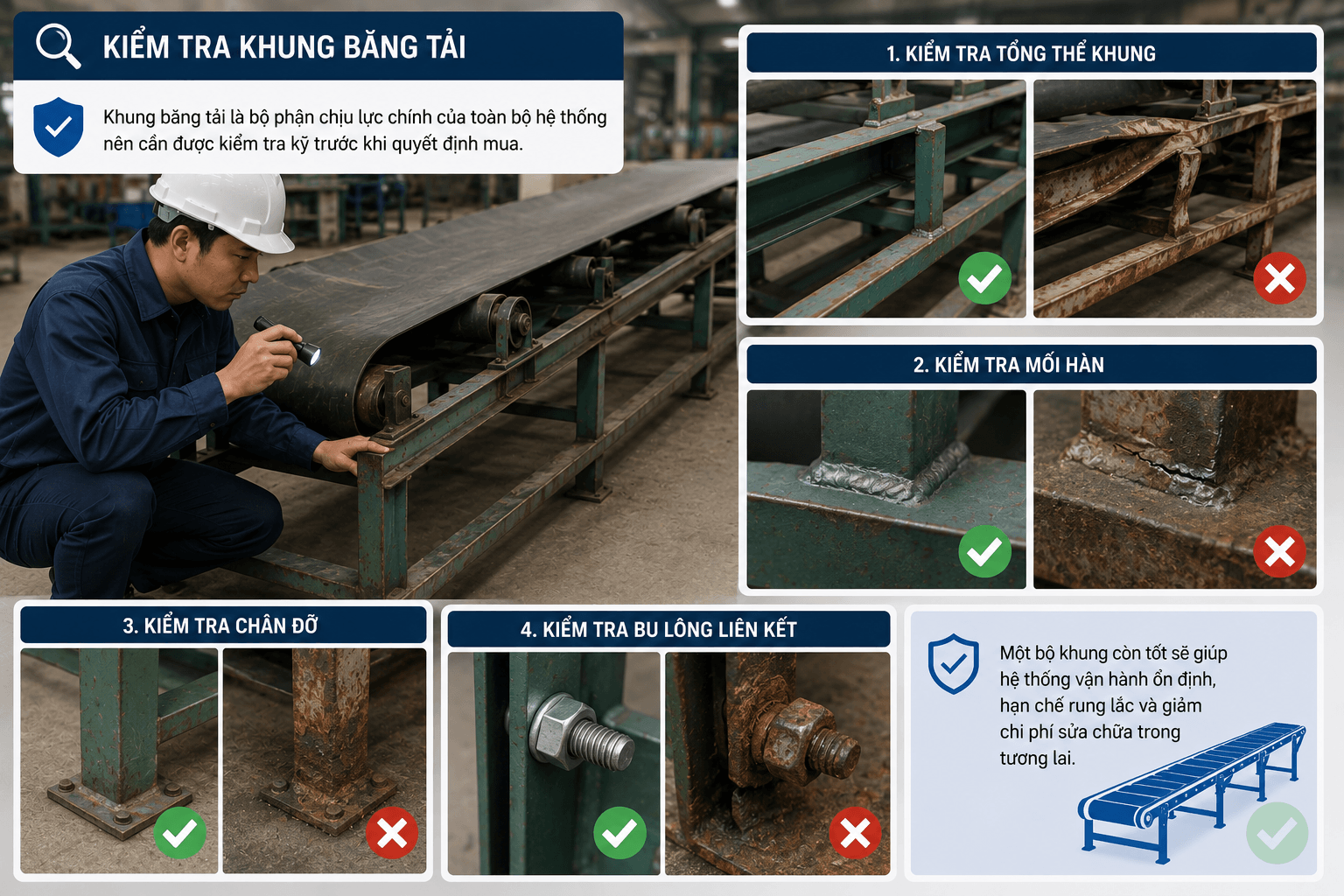 KIỂM TRA KHUNG BĂNG TẢI

Khung băng tải là bộ phận chịu lực chính của toàn bộ hệ thống nên cần được kiểm tra kỹ trước khi quyết định mua.

1. KIỂM TRA TỔNG THỂ KHUNG

2. KIỂM TRA MỐI HÀN

3. KIỂM TRA CHÂN ĐỠ

4. KIỂM TRA BU LÔNG LIÊN KẾT

Một bộ khung còn tốt sẽ giúp hệ thống vận hành ổn định, hạn chế rung lắc và giảm chi phí sửa chữa trong tương lai.