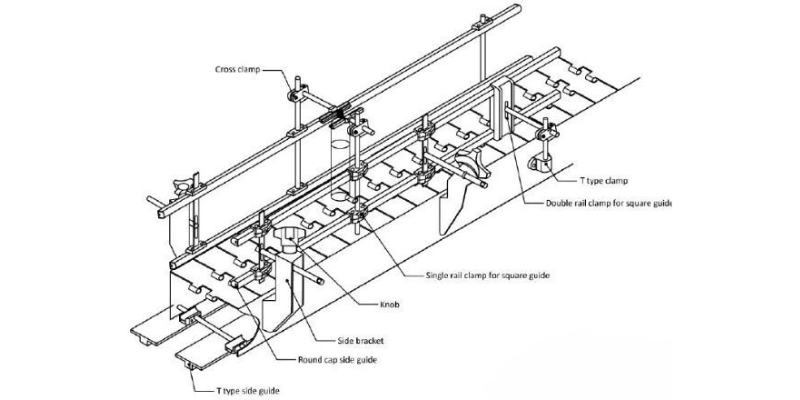 Cross clamp

T type clamp

Double rail clamp for square guide

Single rail clamp for square guide

Knob

Side bracket

Round cap side guide

T type side guide