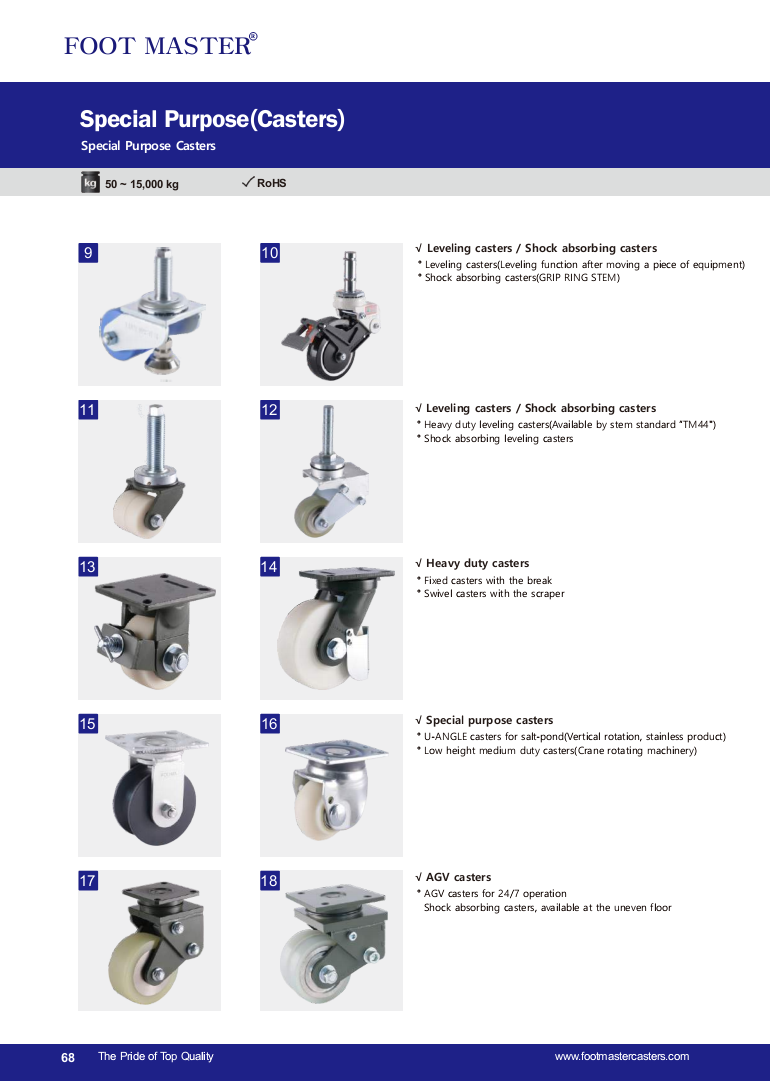 FOOT MASTER®

Special Purpose(Casters)

Special Purpose Casters

kg 50 ~ 15,000 kg

✓ RoHS

9

10

√ Leveling casters / Shock absorbing casters
* Leveling casters(Leveling function after moving a piece of equipment)
* Shock absorbing casters(GRIP RING STEM)

11

12

√ Leveling casters / Shock absorbing casters
* Heavy duty leveling casters(Available by stem standard "TM44")
* Shock absorbing leveling casters

13

14

√ Heavy duty casters
* Fixed casters with the break
* Swivel casters with the scraper

15

16

√ Special purpose casters
* U-ANGLE casters for salt-pond(Vertical rotation, stainless product)
* Low height medium duty casters(Crane rotating machinery)

17

18

√ AGV casters
* AGV casters for 24/7 operation
Shock absorbing casters, available at the uneven floor

68 The Pride of Top Quality

www.footmastercasters.com