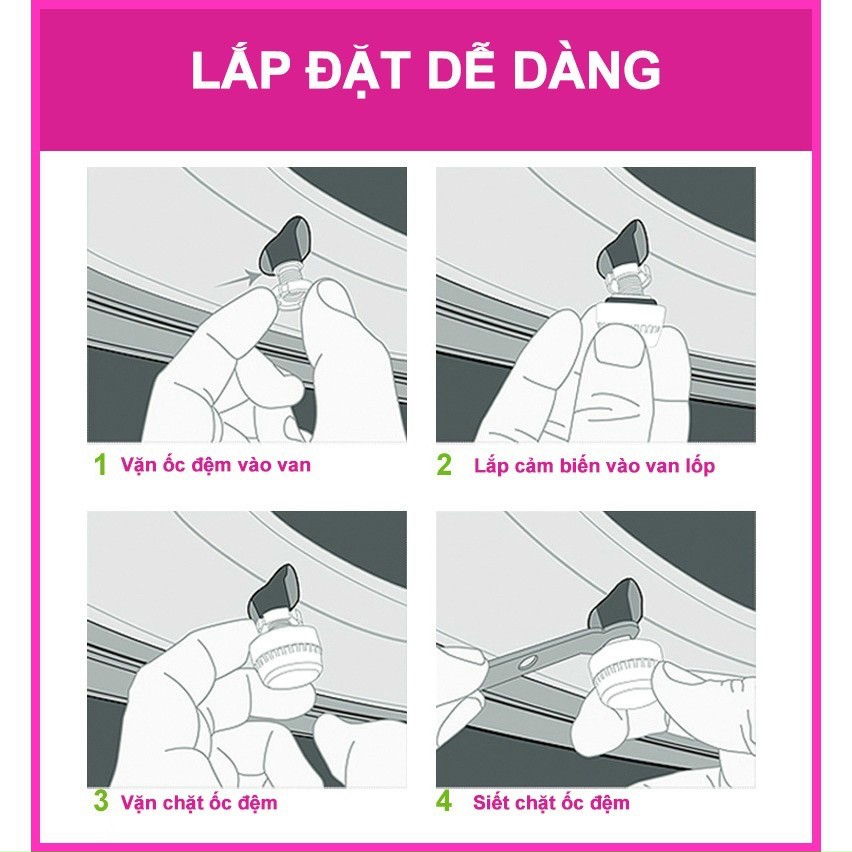 LẮP ĐẶT DỄ DÀNG

1 Vặn ốc đệm vào van

2 Lắp cảm biến vào van lốp

3 Vặn chặt ốc đệm

4 Siết chặt ốc đệm