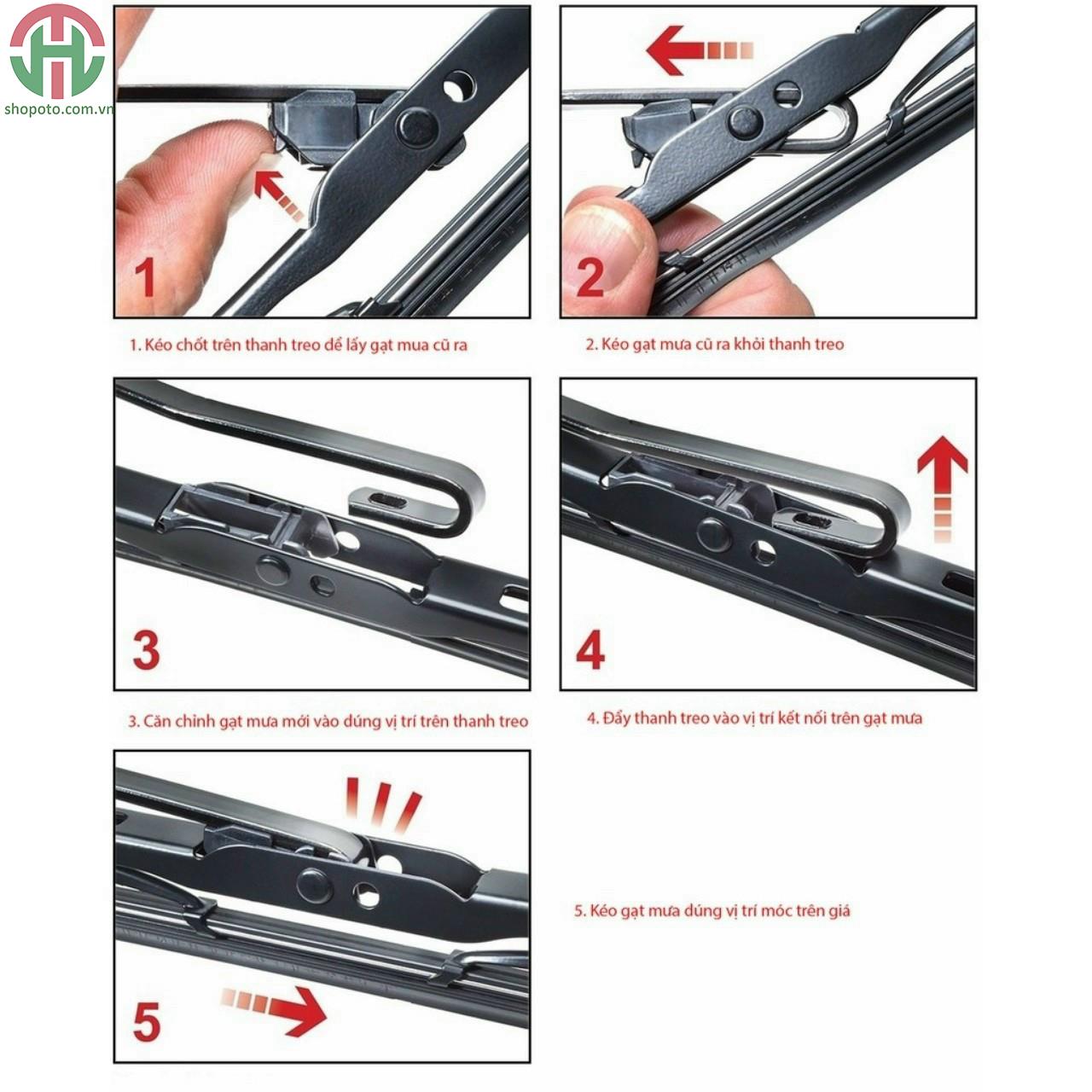 shopoto.com.vn

1

1. Kéo chốt trên thanh treo để lấy gạt mua cũ ra

2

2. Kéo gạt mưa cũ ra khỏi thanh treo

3

3. Căn chỉnh gạt mưa mới vào đúng vị trí trên thanh treo

4

4. Đẩy thanh treo vào vị trí kết nối trên gạt mưa

5

5. Kéo gạt mưa đúng vị trí móc trên giá