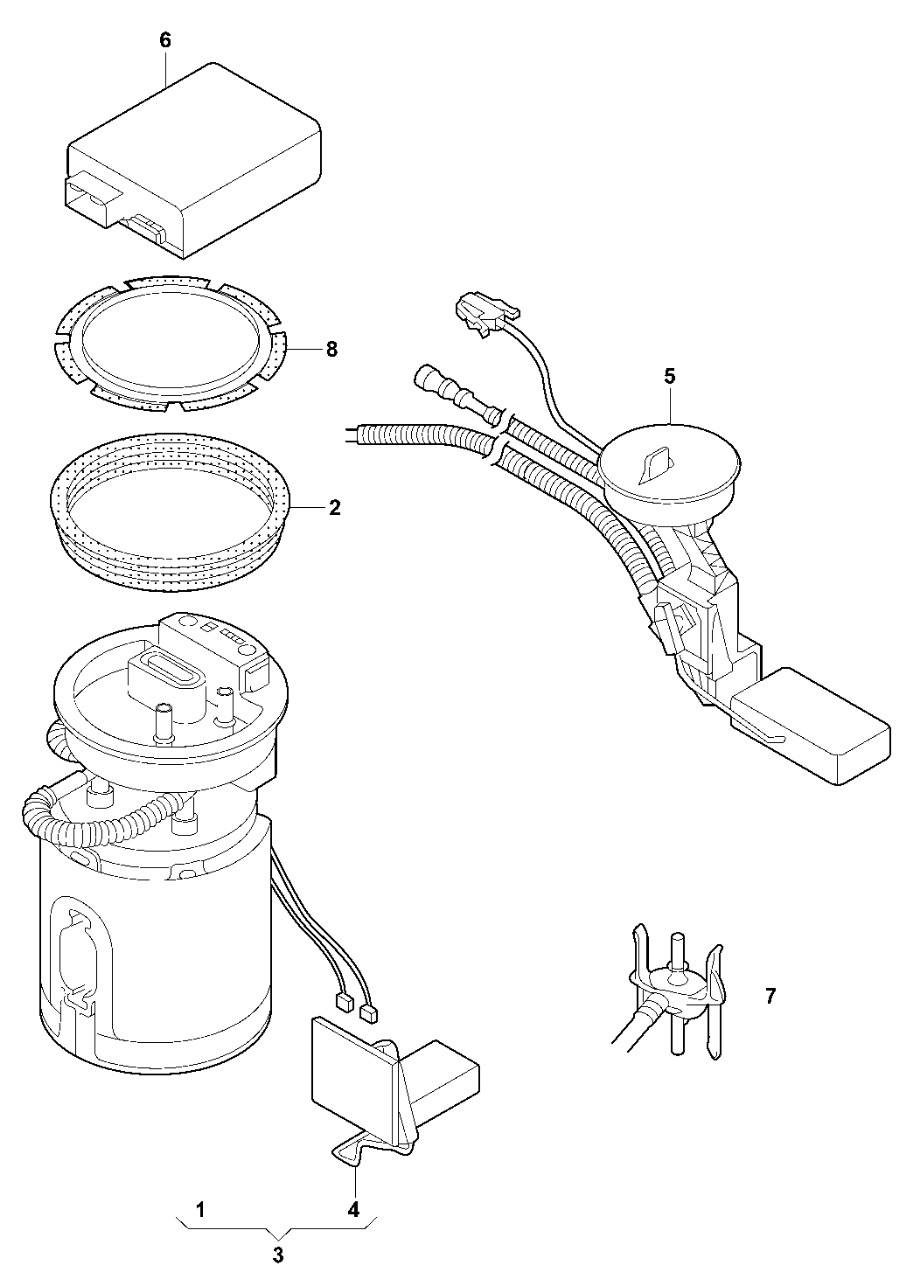 6
8
5
2
7
1
4
3