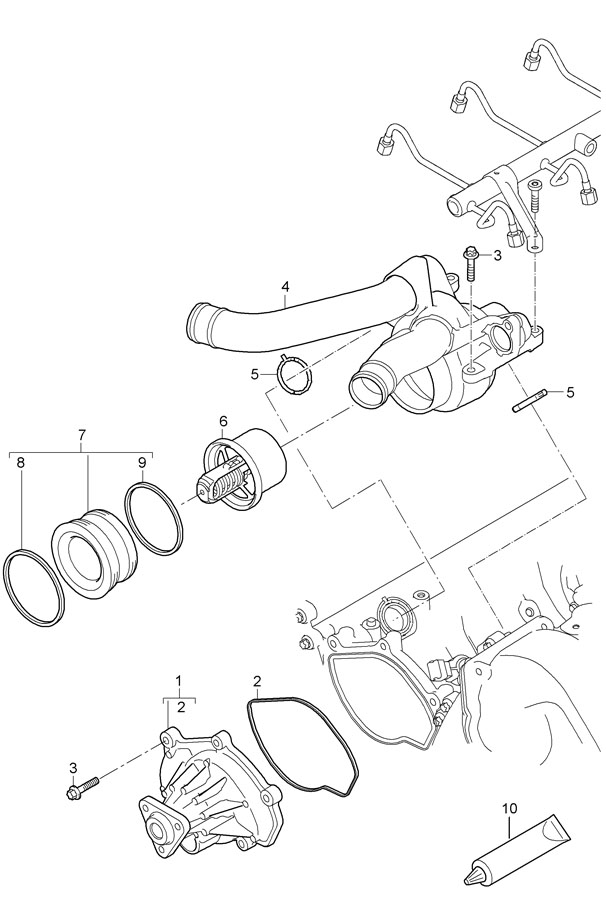 3
4
5
5
6
7
8
9
1
2
2
3
10