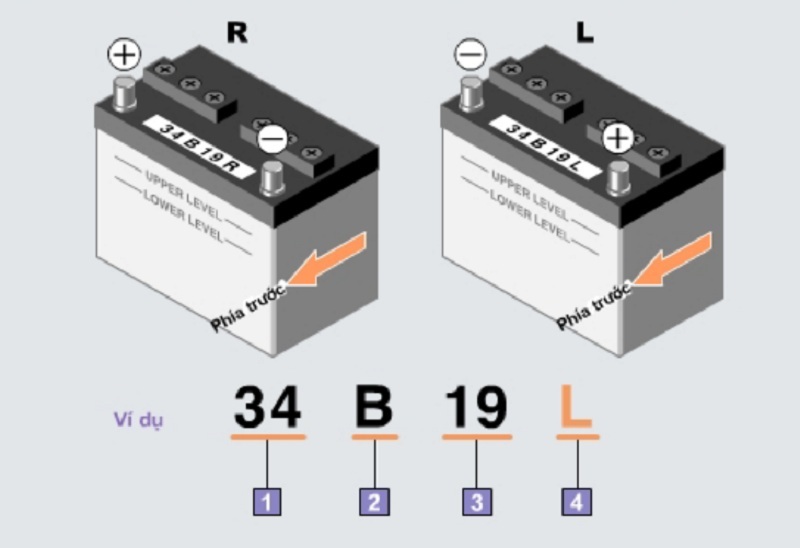 R

+

34B19R

−

UPPER LEVEL
LOWER LEVEL

Phía trước

L

−

34B19L

+

UPPER LEVEL
LOWER LEVEL

Phía trước

Ví dụ 34 B 19 L

1 2 3 4