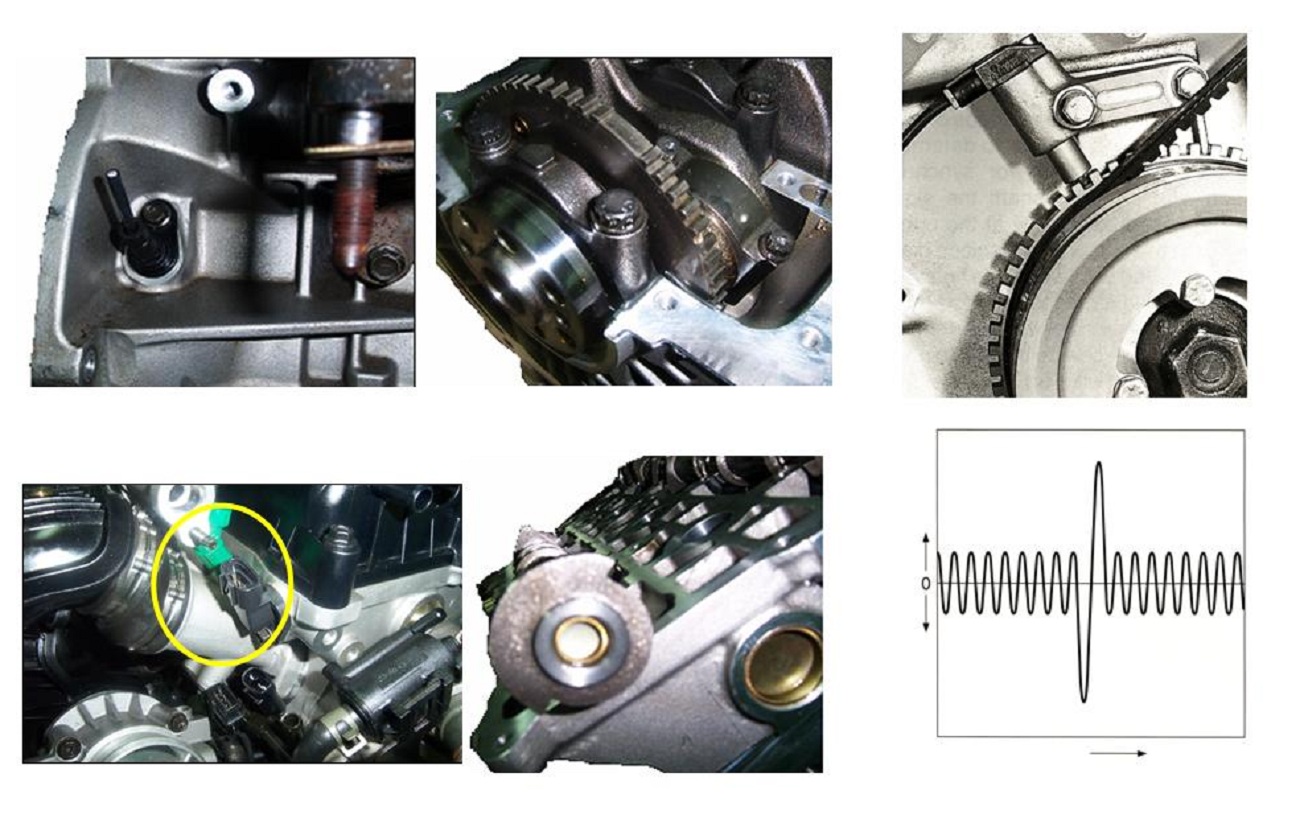 0