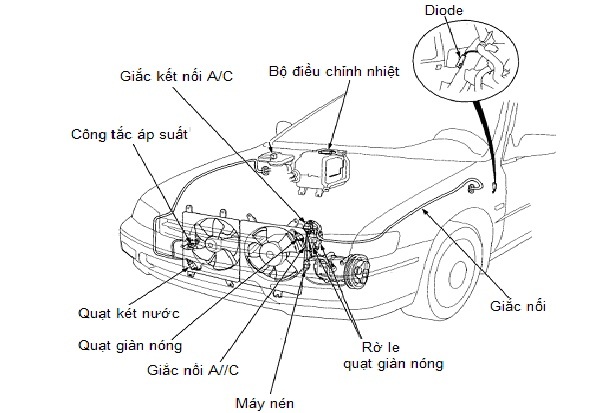 Diode

Giắc kết nối A/C

Bộ điều chỉnh nhiệt

Công tắc áp suất

Quạt két nước

Quạt giàn nóng

Giắc nối A//C

Máy nén

Rờ le
quạt giàn nóng

Giắc nối