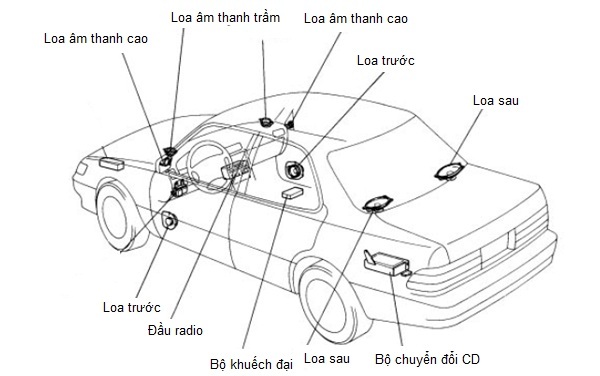 Loa âm thanh trầm
Loa âm thanh cao
Loa âm thanh cao
Loa trước
Loa sau
Loa trước
Đầu radio
Bộ khuếch đại
Loa sau
Bộ chuyển đổi CD