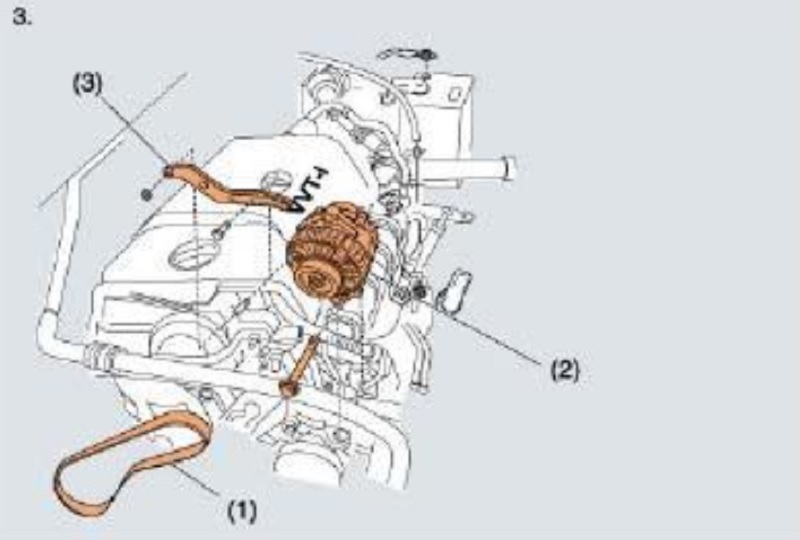 3.

(3)

VVT-i

(2)

(1)