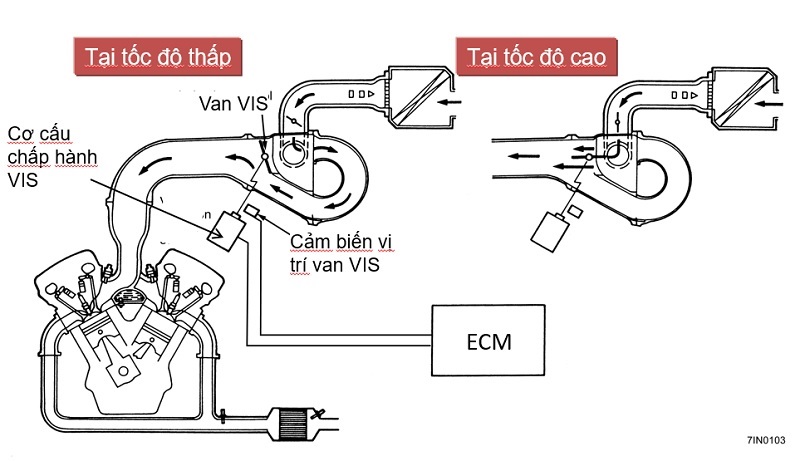 Tại tốc độ thấp

Tại tốc độ cao

Van VIS

Cơ cấu chấp hành VIS

Cảm biến vi trí van VIS

ECM

7IN0103