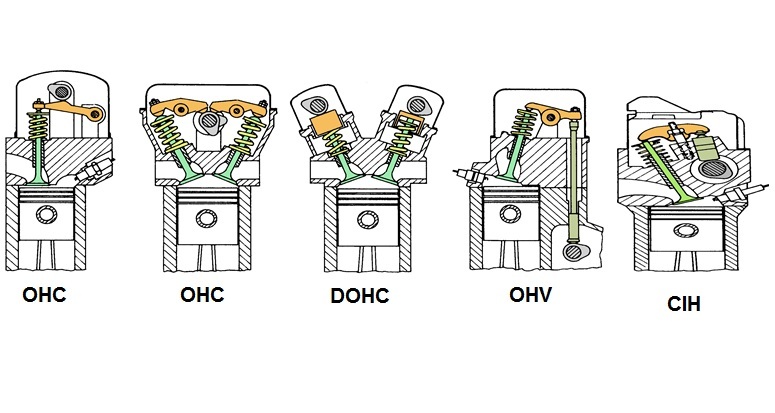 OHC

OHC

DOHC

OHV

CIH