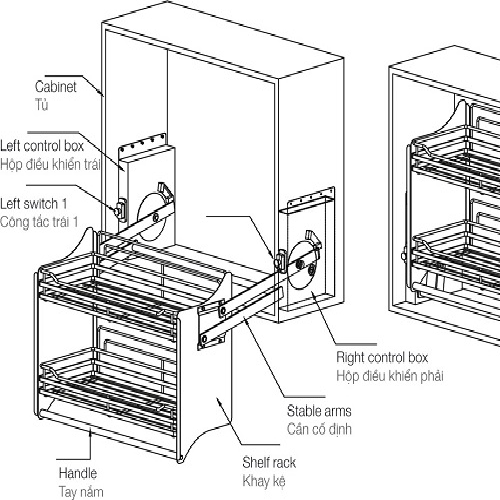 Cabinet
Tủ

Left control box
Hộp điều khiển trái

Left switch 1
Công tắc trái 1

Right control box
Hộp điều khiển phải

Stable arms
Cần cố định

Shelf rack
Khay kệ

Handle
Tay nắm