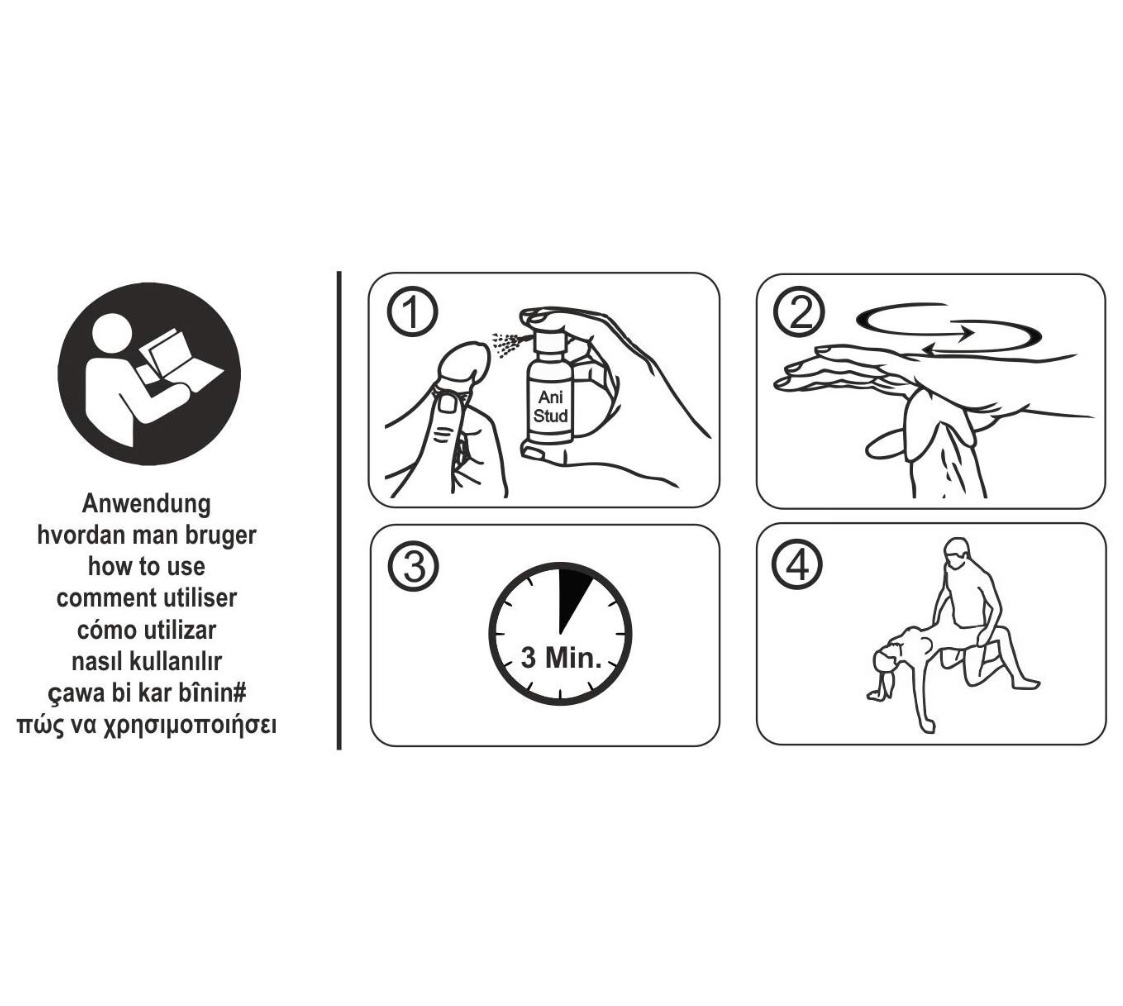 Anwendung
hvordan man bruger
how to use
comment utiliser
cómo utilizar
nasıl kullanılır
çawa bi kar bînin#
πώς να χρησιμοποιήσει

1

Ani
Stud

2

3

3 Min.

4