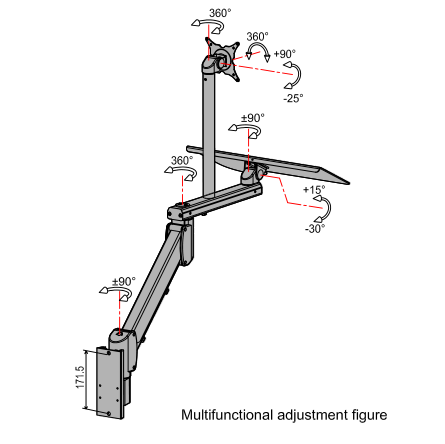 360°

360°

+90°

-25°

±90°

360°

+15°

-30°

±90°

171.5

Multifunctional adjustment figure