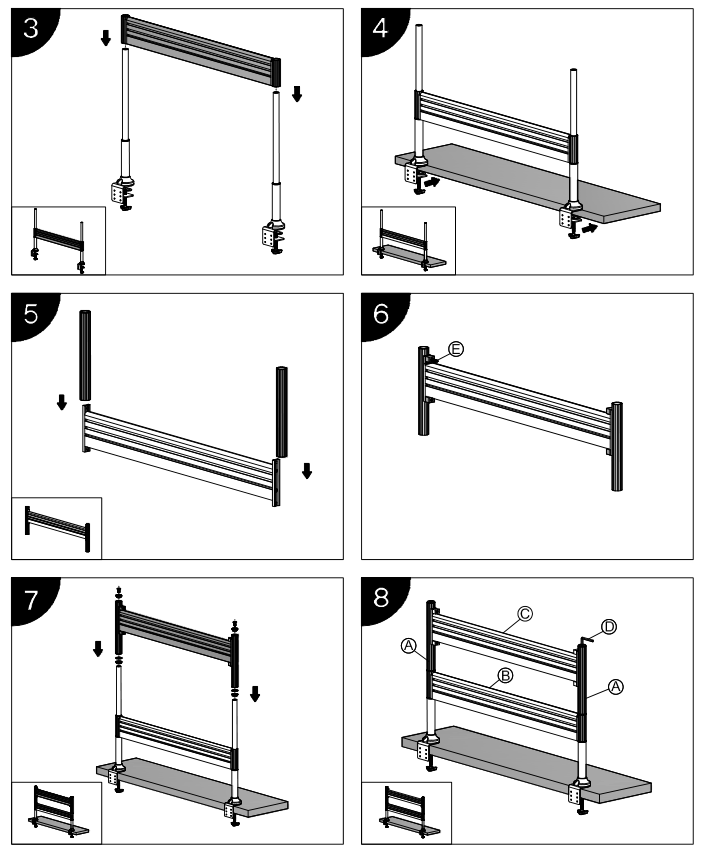 3

4

5

6

E

7

8

C

D

A

B

A