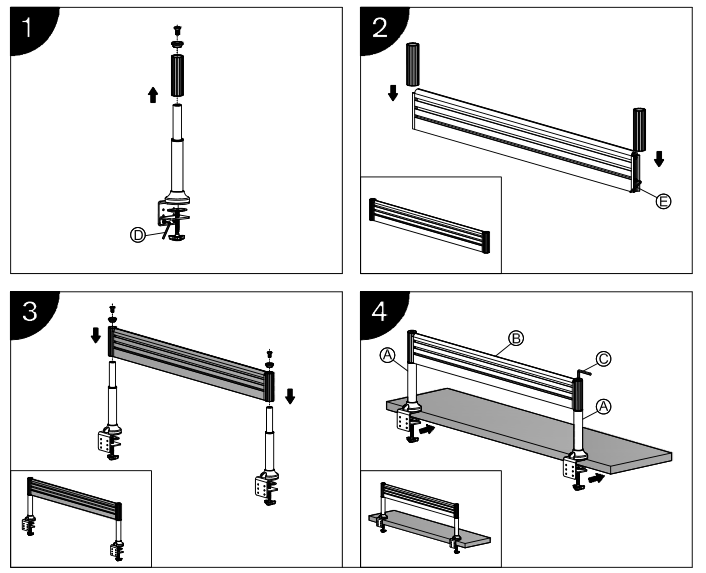 1

D

2

E

3

4

A

B

C

A