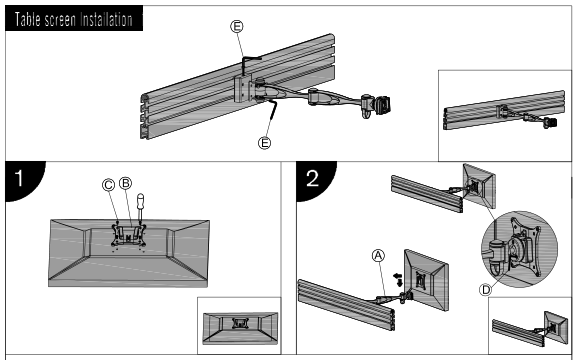 Table screen Installation

E

E

1

C B

2

A

D