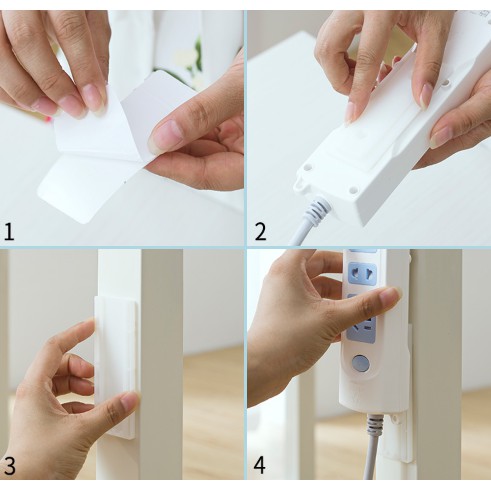 1

2

3

4