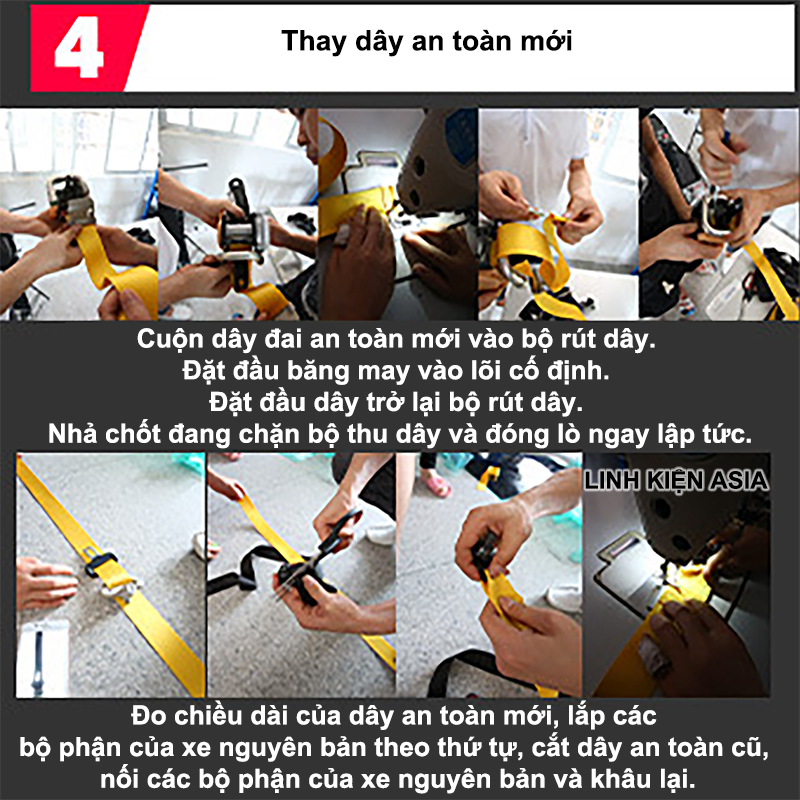 4

Thay dây an toàn mới

Cuộn dây đai an toàn mới vào bộ rút dây.
Đặt đầu băng may vào lõi cố định.
Đặt đầu dây trở lại bộ rút dây.
Nhả chốt đang chặn bộ thu dây và đóng lò ngay lập tức.

LINH KIỆN ASIA

Đo chiều dài của dây an toàn mới, lắp các bộ phận của xe nguyên bản theo thứ tự, cắt dây an toàn cũ, nối các bộ phận của xe nguyên bản và khâu lại.