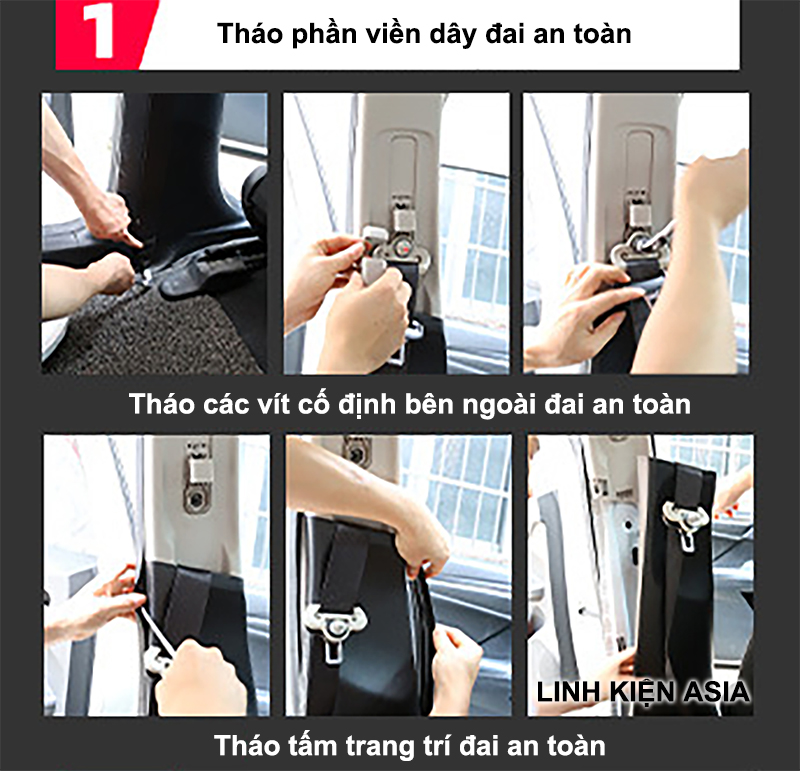 1

Tháo phần viền dây đai an toàn

Tháo các vít cố định bên ngoài đai an toàn

LINH KIỆN ASIA

Tháo tấm trang trí đai an toàn