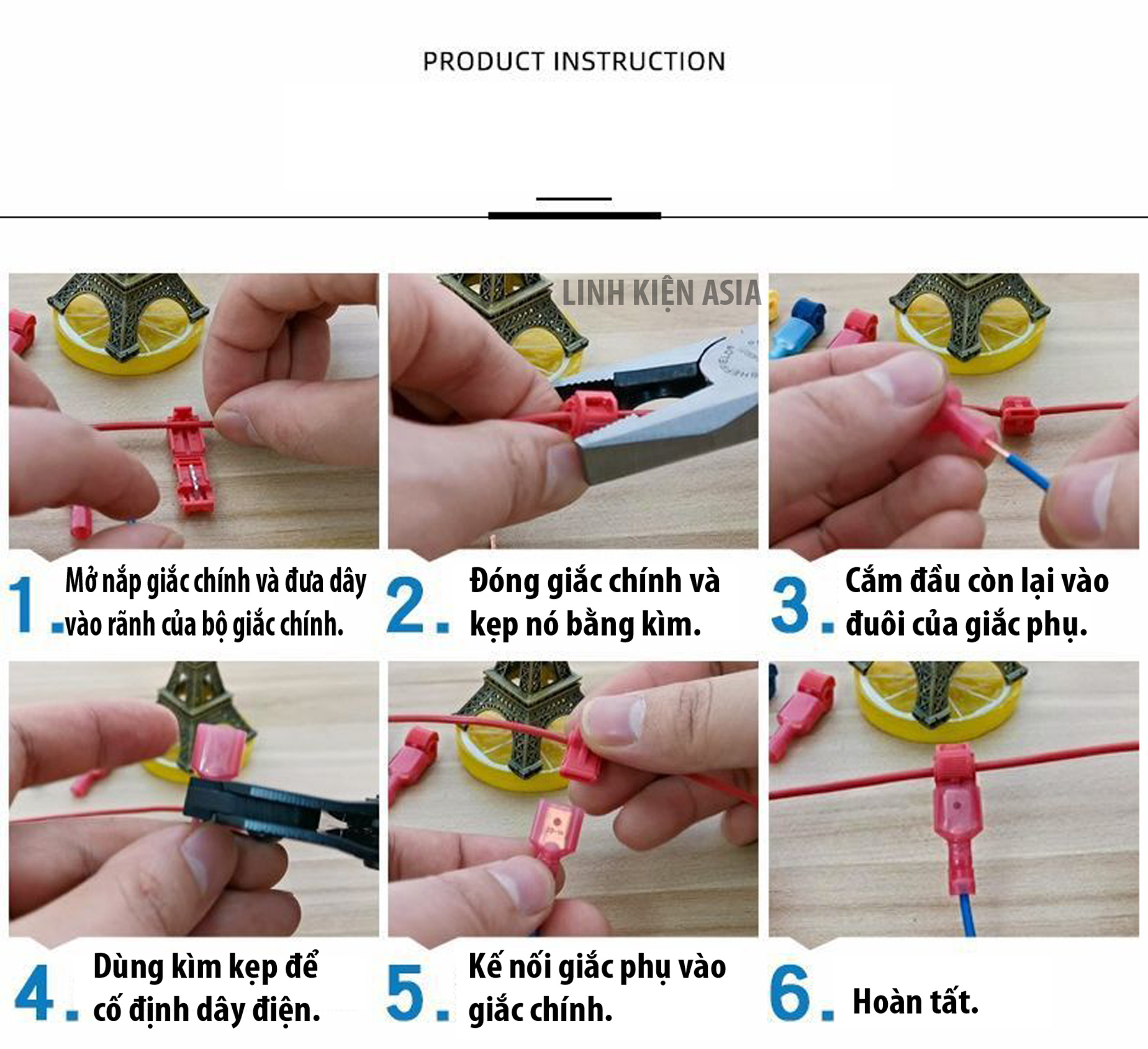 PRODUCT INSTRUCTION

LINH KIỆN ASIA

1. Mở nắp giắc chính và đưa dây vào rãnh của bộ giắc chính.

2. Đóng giắc chính và kẹp nó bằng kìm.

3. Cắm đầu còn lại vào đuôi của giắc phụ.

4. Dùng kìm kẹp để cố định dây điện.

5. Kế nối giắc phụ vào giắc chính.

6. Hoàn tất.