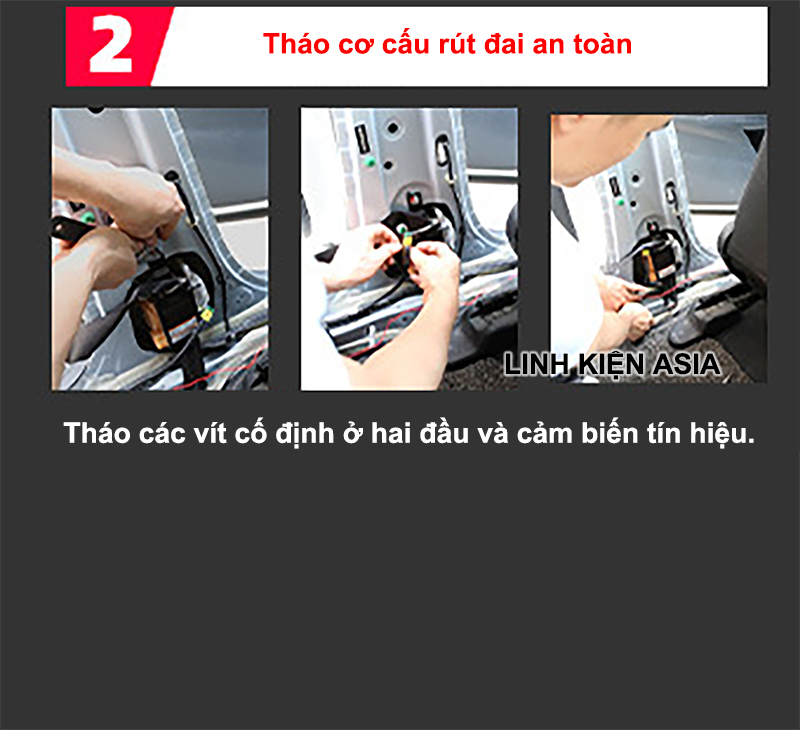 2

Tháo cơ cấu rút đai an toàn

LINH KIỆN ASIA

Tháo các vít cố định ở hai đầu và cảm biến tín hiệu.