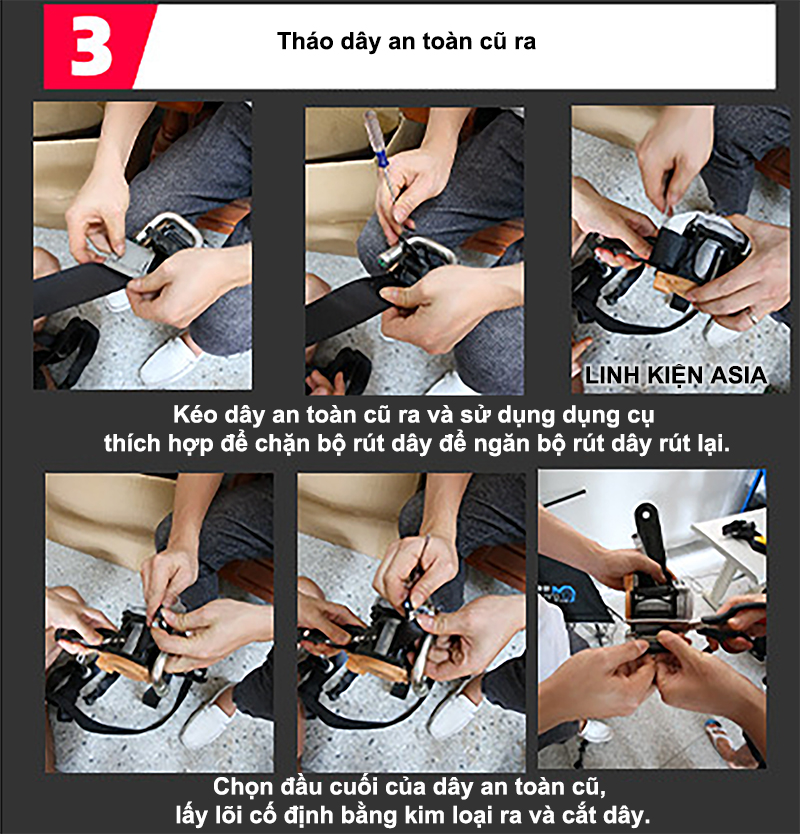 3

Tháo dây an toàn cũ ra

LINH KIỆN ASIA

Kéo dây an toàn cũ ra và sử dụng dụng cụ thích hợp để chặn bộ rút dây để ngăn bộ rút dây rút lại.

Chọn đầu cuối của dây an toàn cũ, lấy lõi cố định bằng kim loại ra và cắt dây.