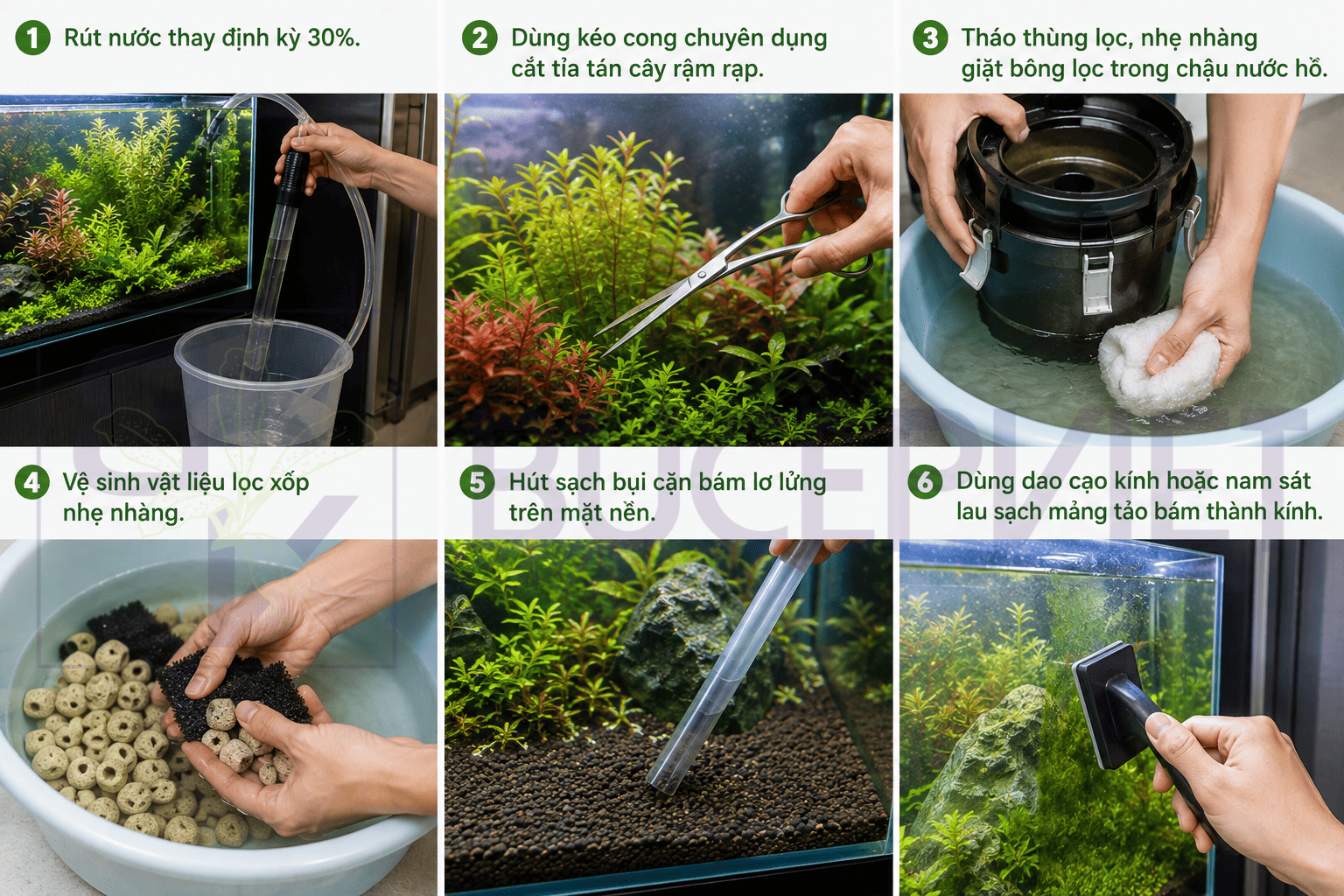 1 Rút nước thay định kỳ 30%.

2 Dùng kéo cong chuyên dụng cắt tỉa tán cây rậm rạp.

3 Tháo thùng lọc, nhẹ nhàng giặt bông lọc trong chậu nước hồ.

4 Vệ sinh vật liệu lọc xốp nhẹ nhàng.

5 Hút sạch bụi cặn bám lơ lửng trên mặt nền.

6 Dùng dao cạo kính hoặc nam sát lau sạch mảng tảo bám thành kính.

BUCEPVIET