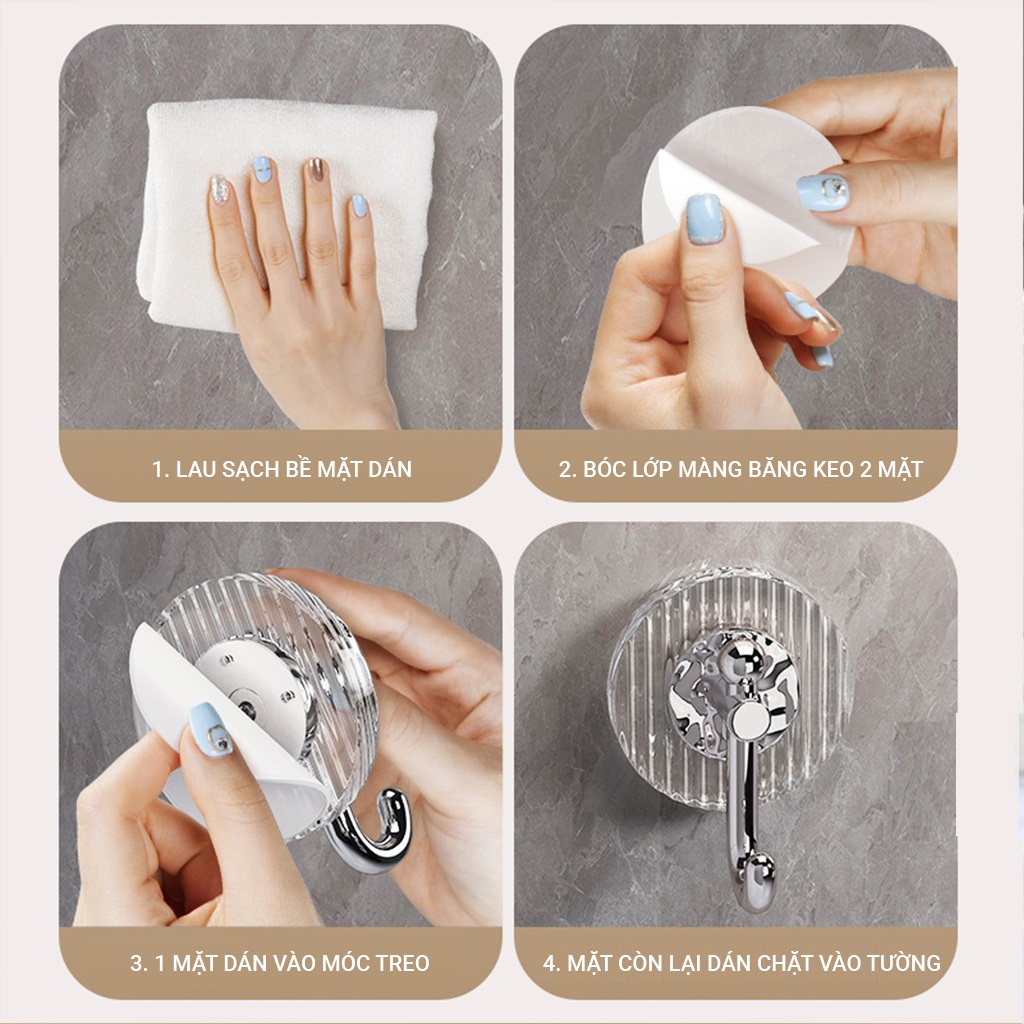 1. LAU SẠCH BỀ MẶT DÁN

2. BÓC LỚP MÀNG BĂNG KEO 2 MẶT

3. 1 MẶT DÁN VÀO MÓC TREO

4. MẶT CÒN LẠI DÁN CHẶT VÀO TƯỜNG