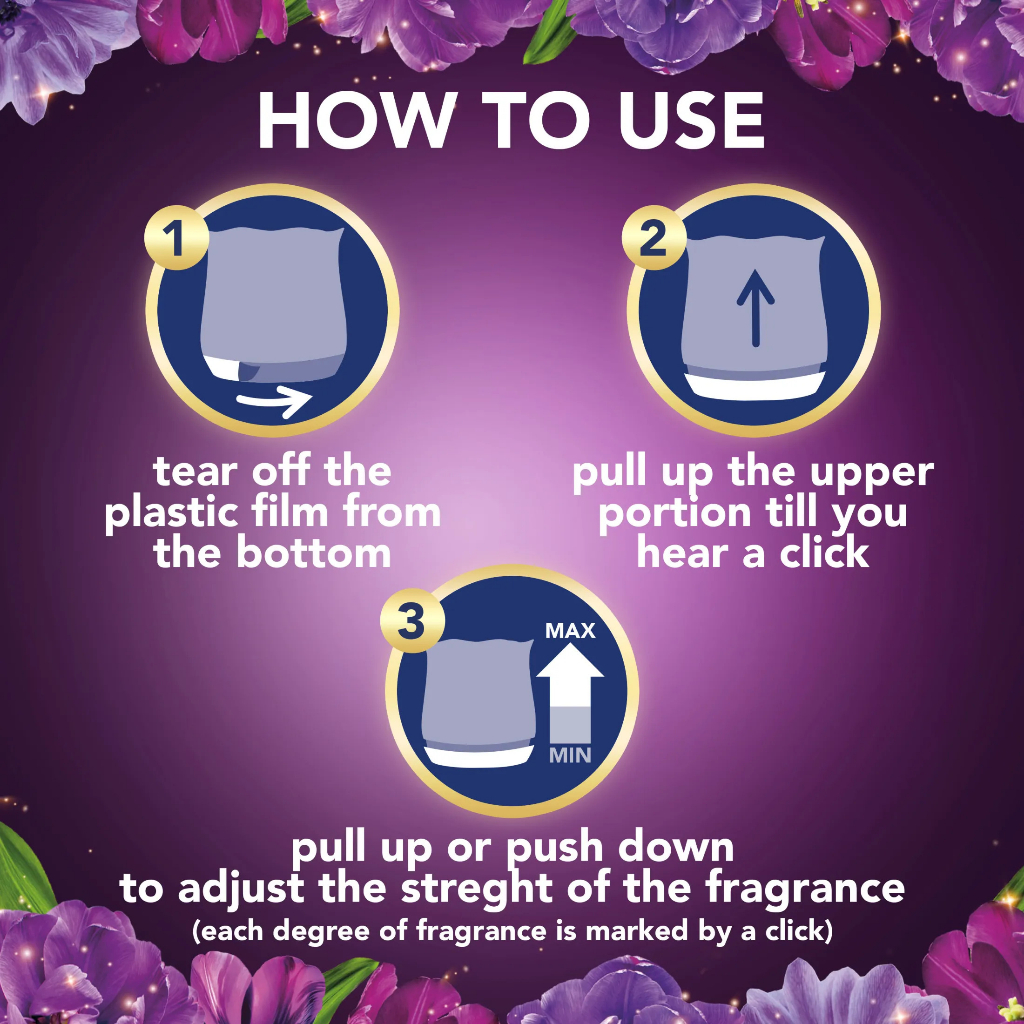 HOW TO USE

1

tear off the plastic film from the bottom

2

pull up the upper portion till you hear a click

3

MAX

MIN

pull up or push down to adjust the streght of the fragrance
(each degree of fragrance is marked by a click)