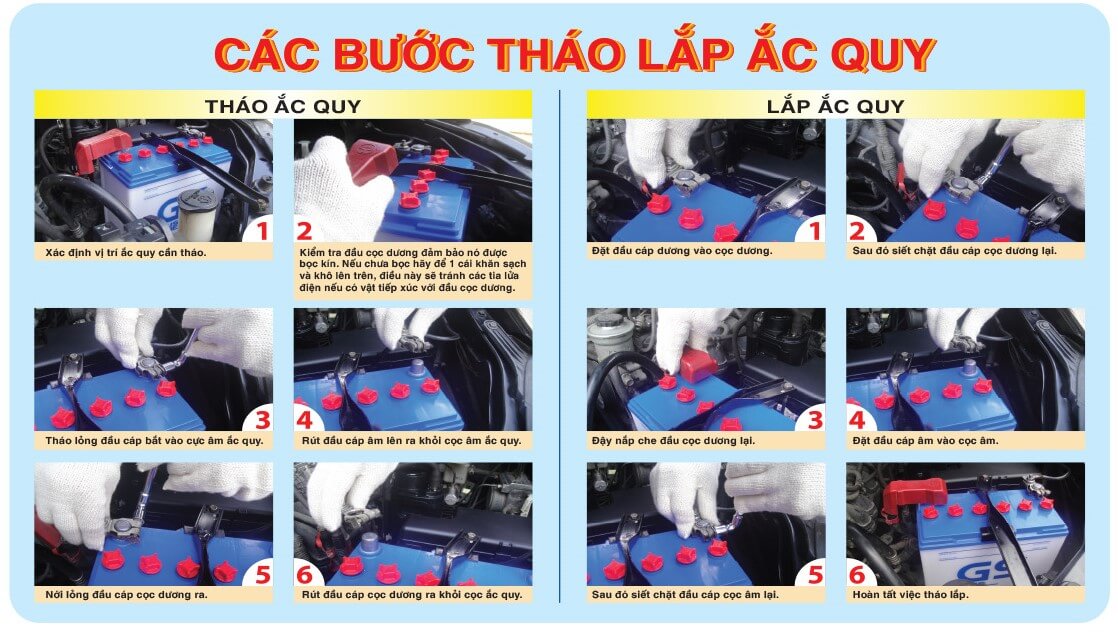 CÁC BƯỚC THÁO LẮP ẮC QUY

THÁO ẮC QUY

1
Xác định vị trí ắc quy cần tháo.

2
Kiểm tra đầu cọc dương đảm bảo nó được bọc kín. Nếu chưa bọc hãy để 1 cái khăn sạch và khô lên trên, điều này sẽ tránh các tia lửa điện nếu có vật tiếp xúc với đầu cọc dương.

3
Tháo lỏng đầu cáp bắt vào cực âm ắc quy.

4
Rút đầu cáp âm lên ra khỏi cọc âm ắc quy.

5
Nới lỏng đầu cáp cọc dương ra.

6
Rút đầu cáp cọc dương ra khỏi cọc ắc quy.

LẮP ẮC QUY

1
Đặt đầu cáp dương vào cọc dương.

2
Sau đó siết chặt đầu cáp cọc dương lại.

3
Đậy nắp che đầu cọc dương lại.

4
Đặt đầu cáp âm vào cọc âm.

5
Sau đó siết chặt đầu cáp cọc âm lại.

6
Hoàn tất việc tháo lắp.

GS
GS