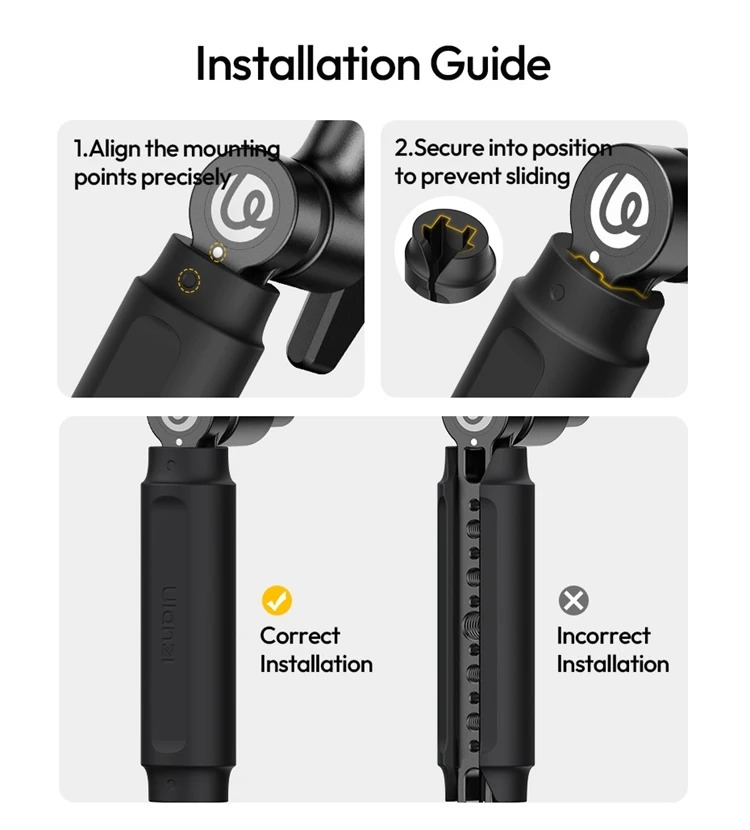 Installation Guide

1.Align the mounting points precisely

2.Secure into position to prevent sliding

Ulanzi

Correct Installation

Incorrect Installation