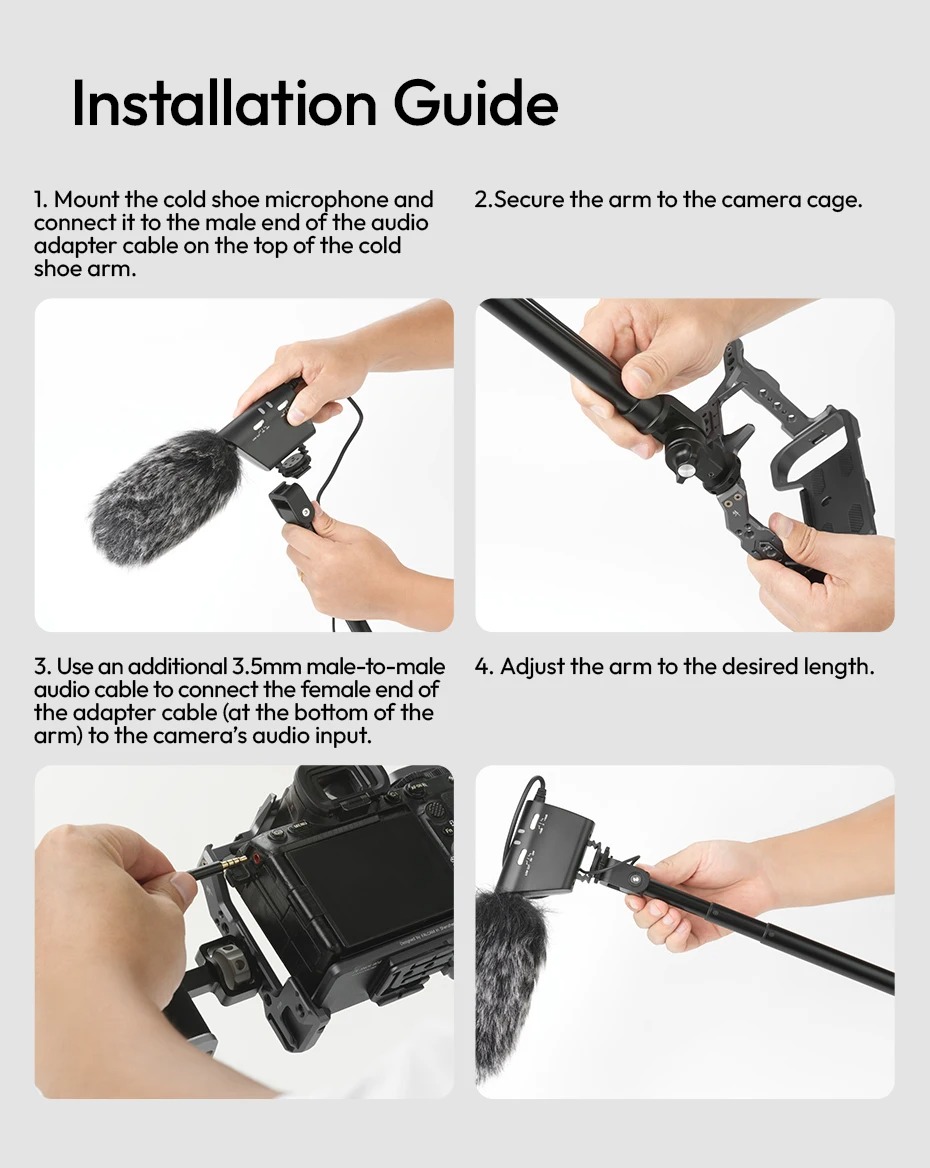 Installation Guide

1. Mount the cold shoe microphone and connect it to the male end of the audio adapter cable on the top of the cold shoe arm.

2.Secure the arm to the camera cage.

3. Use an additional 3.5mm male-to-male audio cable to connect the female end of the adapter cable (at the bottom of the arm) to the camera's audio input.

4. Adjust the arm to the desired length.