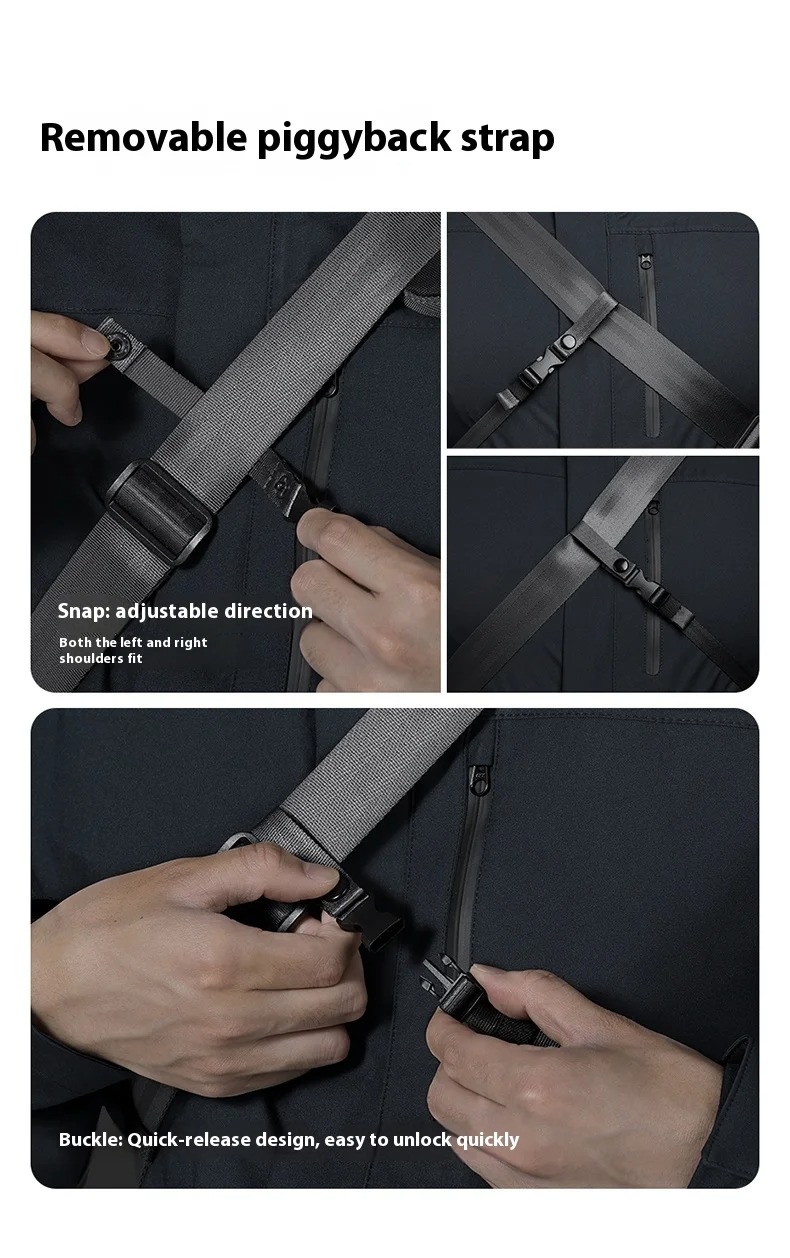 Removable piggyback strap

Snap: adjustable direction

Both the left and right shoulders fit

Buckle: Quick-release design, easy to unlock quickly