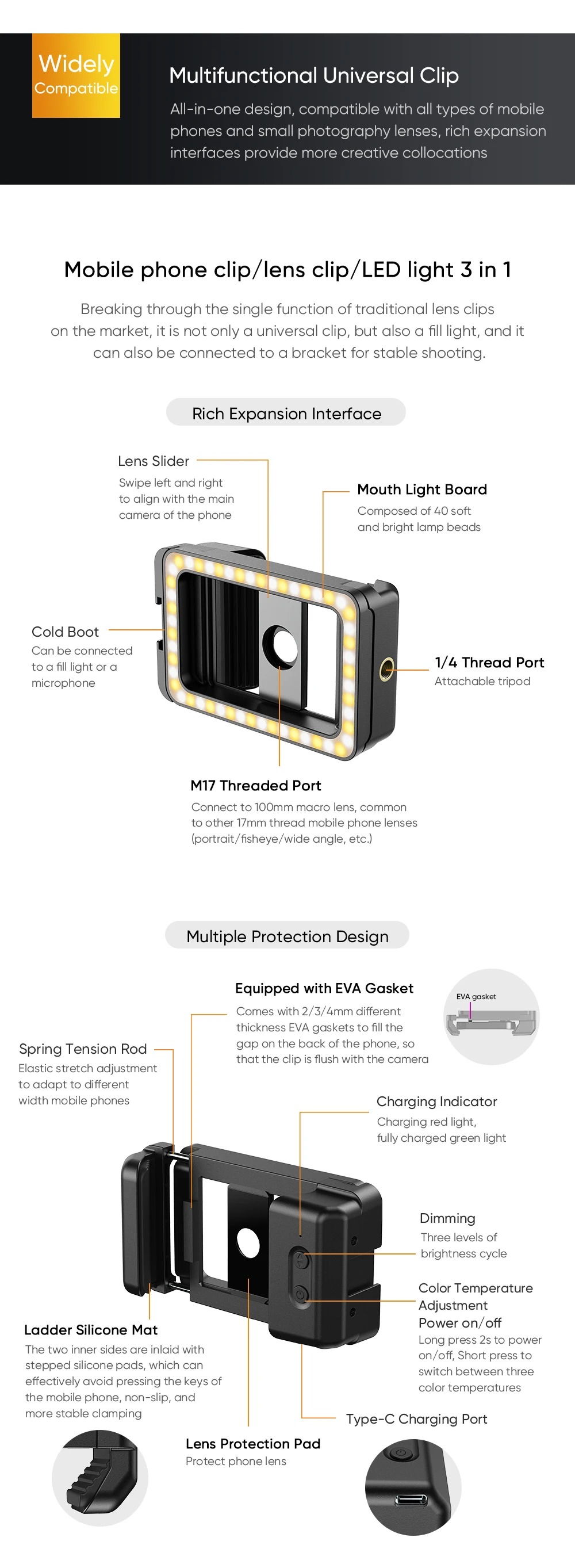 Widely
Compatible

Multifunctional Universal Clip

All-in-one design, compatible with all types of mobile phones and small photography lenses, rich expansion interfaces provide more creative collocations

Mobile phone clip/lens clip/LED light 3 in 1

Breaking through the single function of traditional lens clips on the market, it is not only a universal clip, but also a fill light, and it can also be connected to a bracket for stable shooting.

Rich Expansion Interface

Lens Slider
Swipe left and right to align with the main camera of the phone

Mouth Light Board
Composed of 40 soft and bright lamp beads

Cold Boot
Can be connected to a fill light or a microphone

1/4 Thread Port
Attachable tripod

M17 Threaded Port
Connect to 100mm macro lens, common to other 17mm thread mobile phone lenses (portrait/fisheye/wide angle, etc.)

Multiple Protection Design

Equipped with EVA Gasket
Comes with 2/3/4mm different thickness EVA gaskets to fill the gap on the back of the phone, so that the clip is flush with the camera

EVA gasket

Spring Tension Rod
Elastic stretch adjustment to adapt to different width mobile phones

Charging Indicator
Charging red light, fully charged green light

Dimming
Three levels of brightness cycle

Color Temperature Adjustment
Power on/off
Long press 2s to power on/off, Short press to switch between three color temperatures

Ladder Silicone Mat
The two inner sides are inlaid with stepped silicone pads, which can effectively avoid pressing the keys of the mobile phone, non-slip, and more stable clamping

Type-C Charging Port

Lens Protection Pad
Protect phone lens