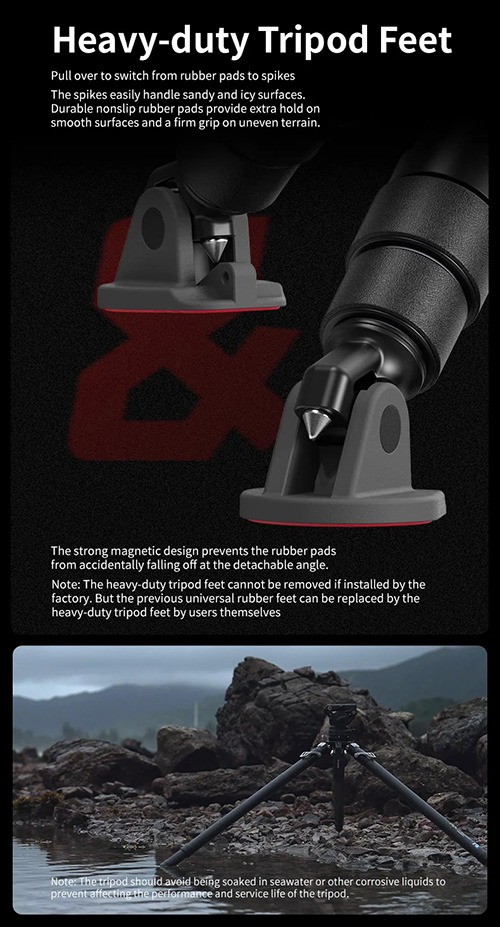 Heavy-duty Tripod Feet

Pull over to switch from rubber pads to spikes

The spikes easily handle sandy and icy surfaces. Durable nonslip rubber pads provide extra hold on smooth surfaces and a firm grip on uneven terrain.

&

The strong magnetic design prevents the rubber pads from accidentally falling off at the detachable angle.

Note: The heavy-duty tripod feet cannot be removed if installed by the factory. But the previous universal rubber feet can be replaced by the heavy-duty tripod feet by users themselves

Note: The tripod should avoid being soaked in seawater or other corrosive liquids to prevent affecting the performance and service life of the tripod.