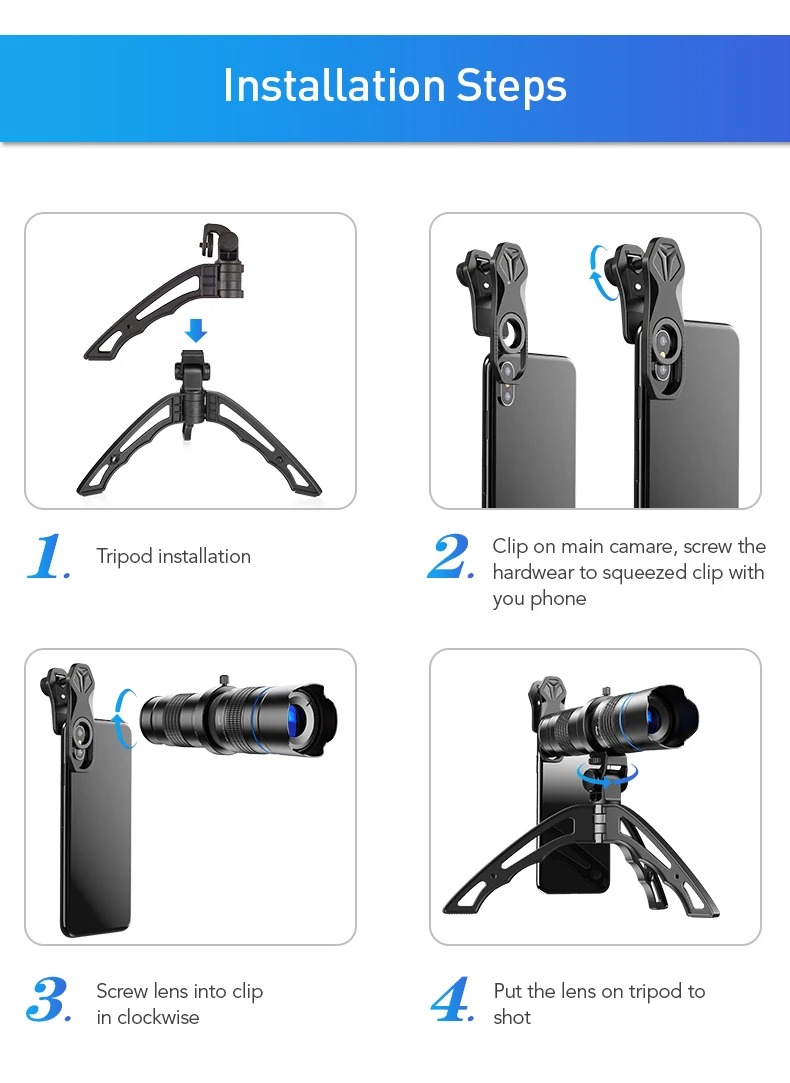 Installation Steps

1. Tripod installation

2. Clip on main camare, screw the hardwear to squeezed clip with you phone

3. Screw lens into clip in clockwise

4. Put the lens on tripod to shot