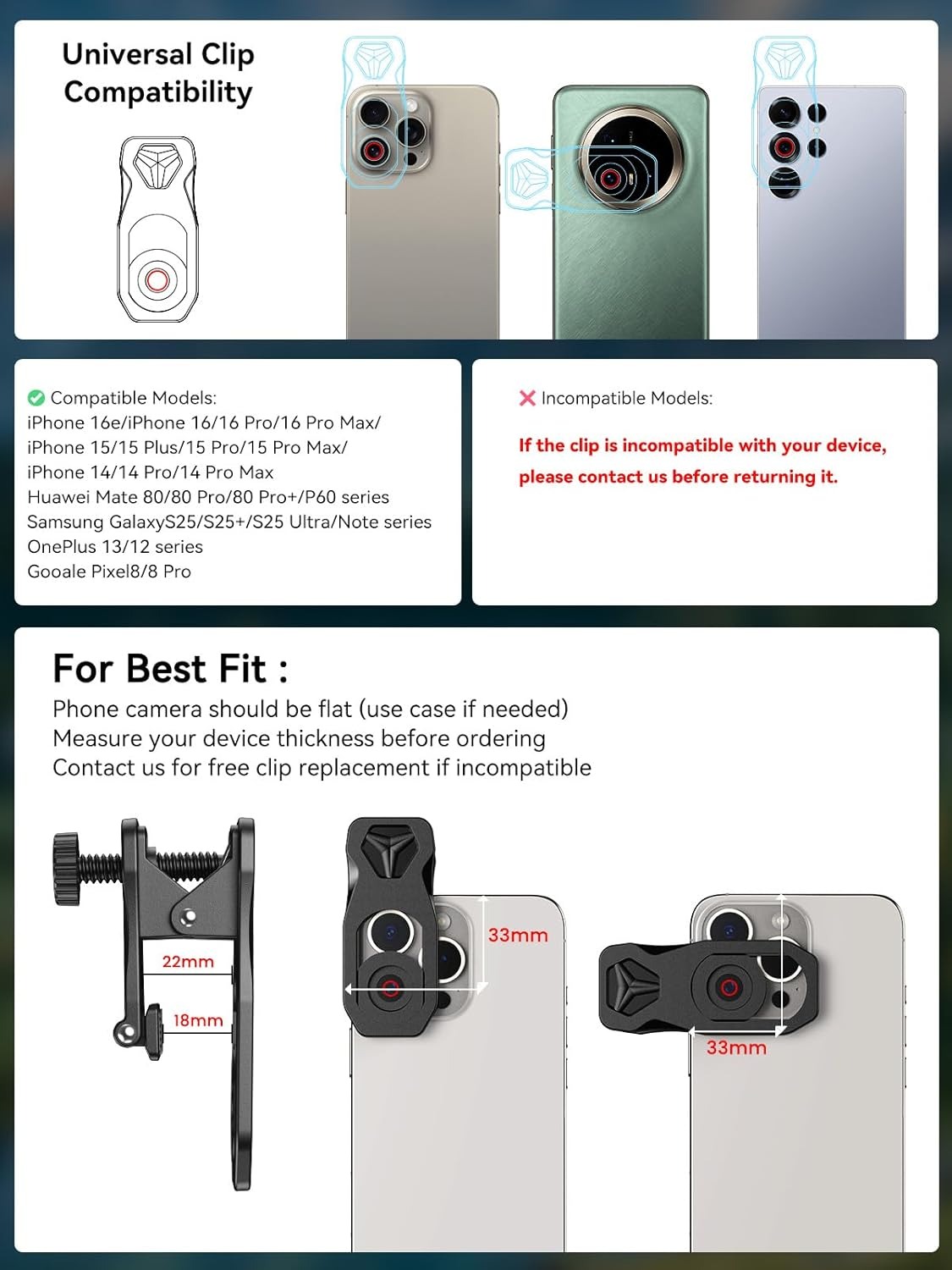 Universal Clip Compatibility

Compatible Models:
iPhone 16e/iPhone 16/16 Pro/16 Pro Max/
iPhone 15/15 Plus/15 Pro/15 Pro Max/
iPhone 14/14 Pro/14 Pro Max
Huawei Mate 80/80 Pro/80 Pro+/P60 series
Samsung GalaxyS25/S25+/S25 Ultra/Note series
OnePlus 13/12 series
Gooale Pixel8/8 Pro

Incompatible Models:

If the clip is incompatible with your device, please contact us before returning it.

For Best Fit :
Phone camera should be flat (use case if needed)
Measure your device thickness before ordering
Contact us for free clip replacement if incompatible

22mm
18mm
33mm
33mm