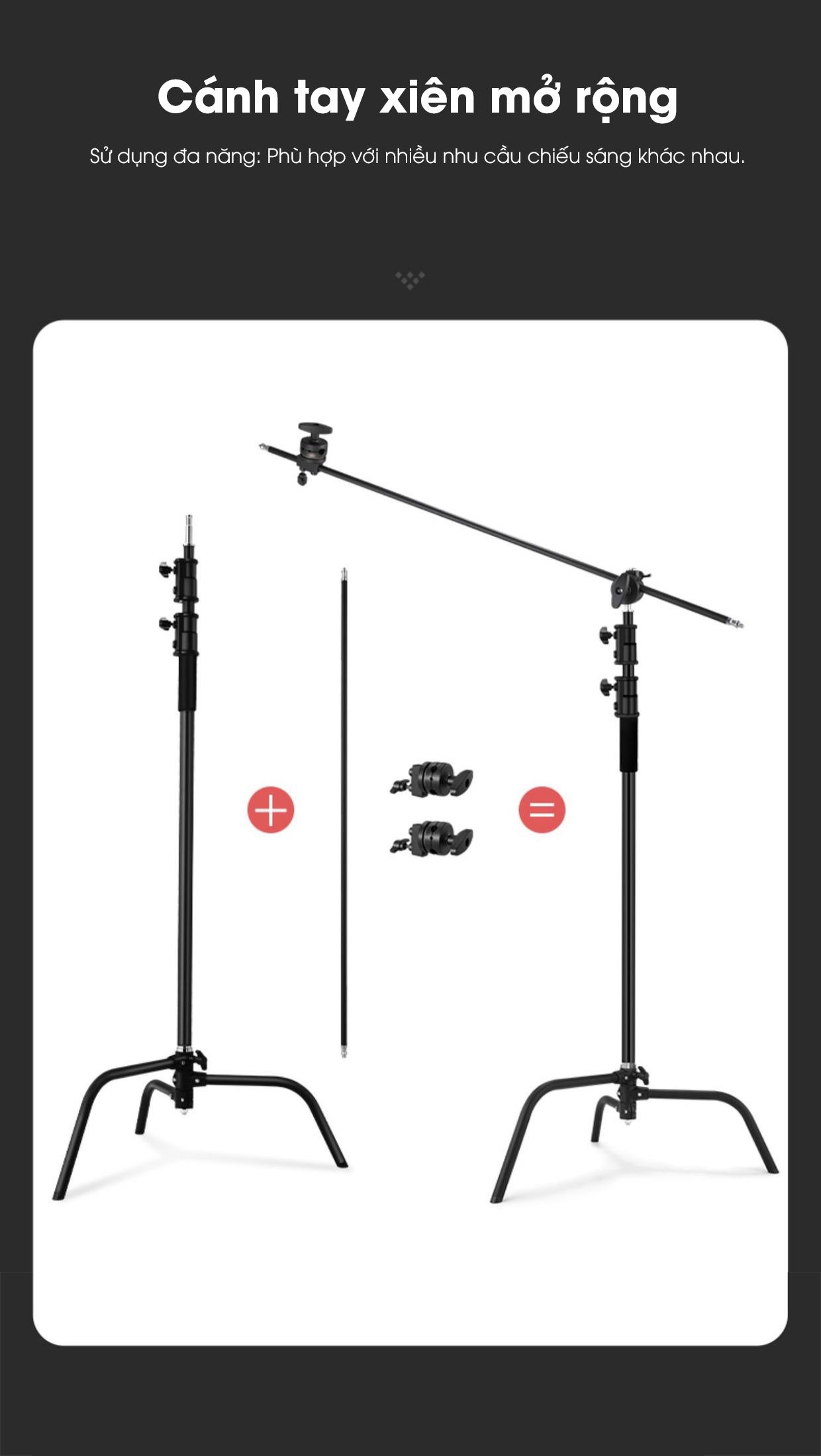 Cánh tay xiên mở rộng

Sử dụng đa năng: Phù hợp với nhiều nhu cầu chiếu sáng khác nhau.