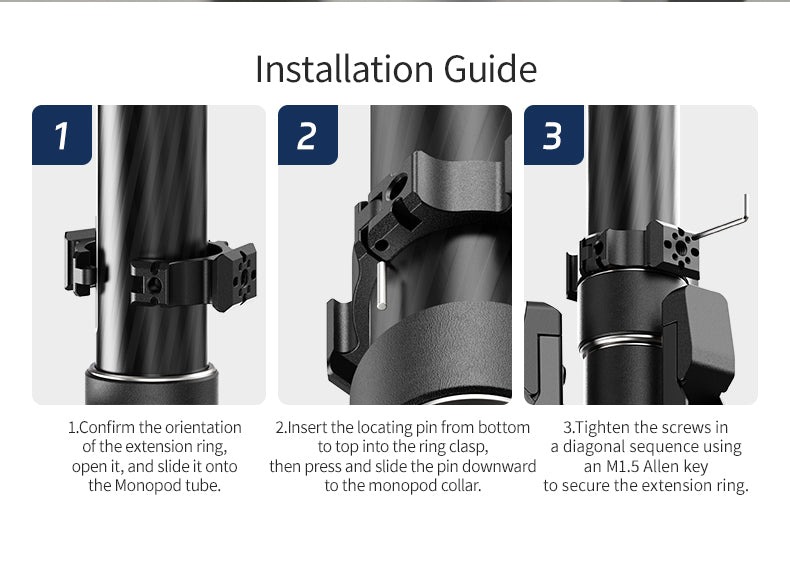 Installation Guide

1

2

3

1.Confirm the orientation of the extension ring, open it, and slide it onto the Monopod tube.

2.Insert the locating pin from bottom to top into the ring clasp, then press and slide the pin downward to the monopod collar.

3.Tighten the screws in a diagonal sequence using an M1.5 Allen key to secure the extension ring.