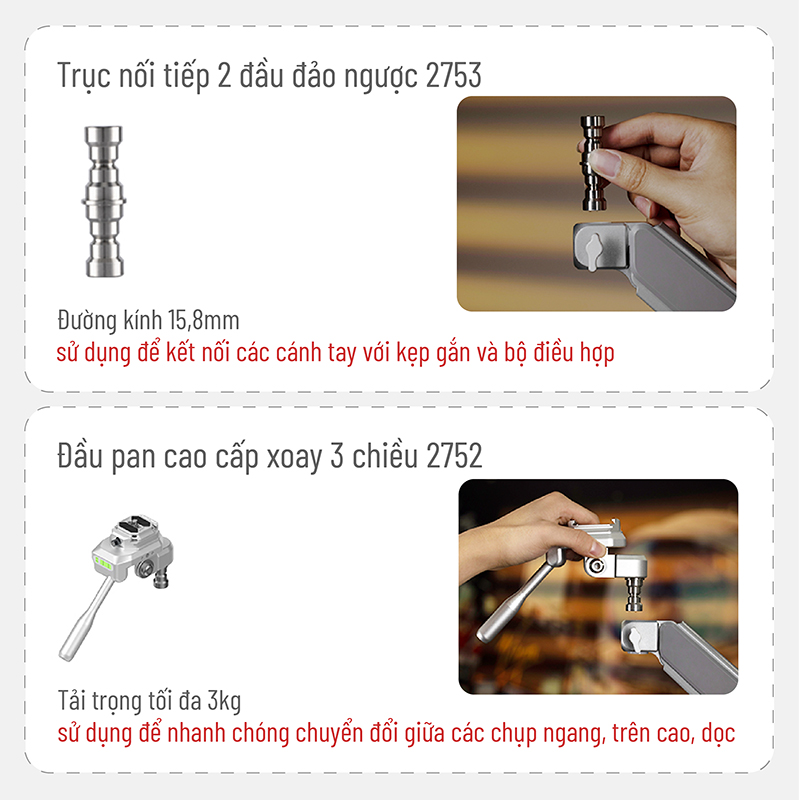 Trục nối tiếp 2 đầu đảo ngược 2753

Đường kính 15,8mm
sử dụng để kết nối các cánh tay với kẹp gắn và bộ điều hợp

Đầu pan cao cấp xoay 3 chiều 2752

Tải trọng tối đa 3kg
sử dụng để nhanh chóng chuyển đổi giữa các chụp ngang, trên cao, dọc