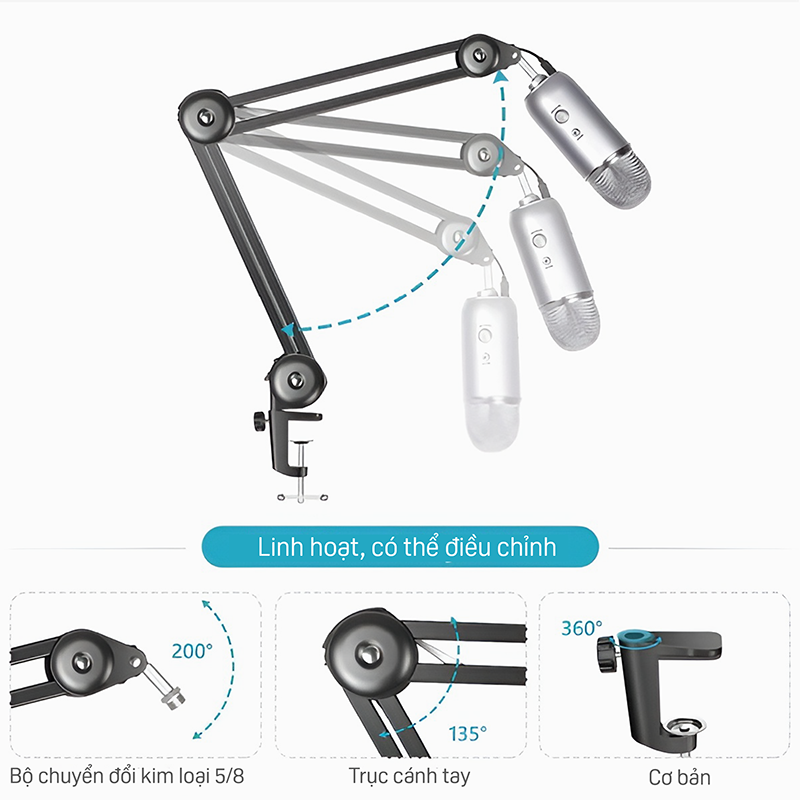 Linh hoạt, có thể điều chỉnh

200°

Bộ chuyển đổi kim loại 5/8

135°

Trục cánh tay

360°

Cơ bản