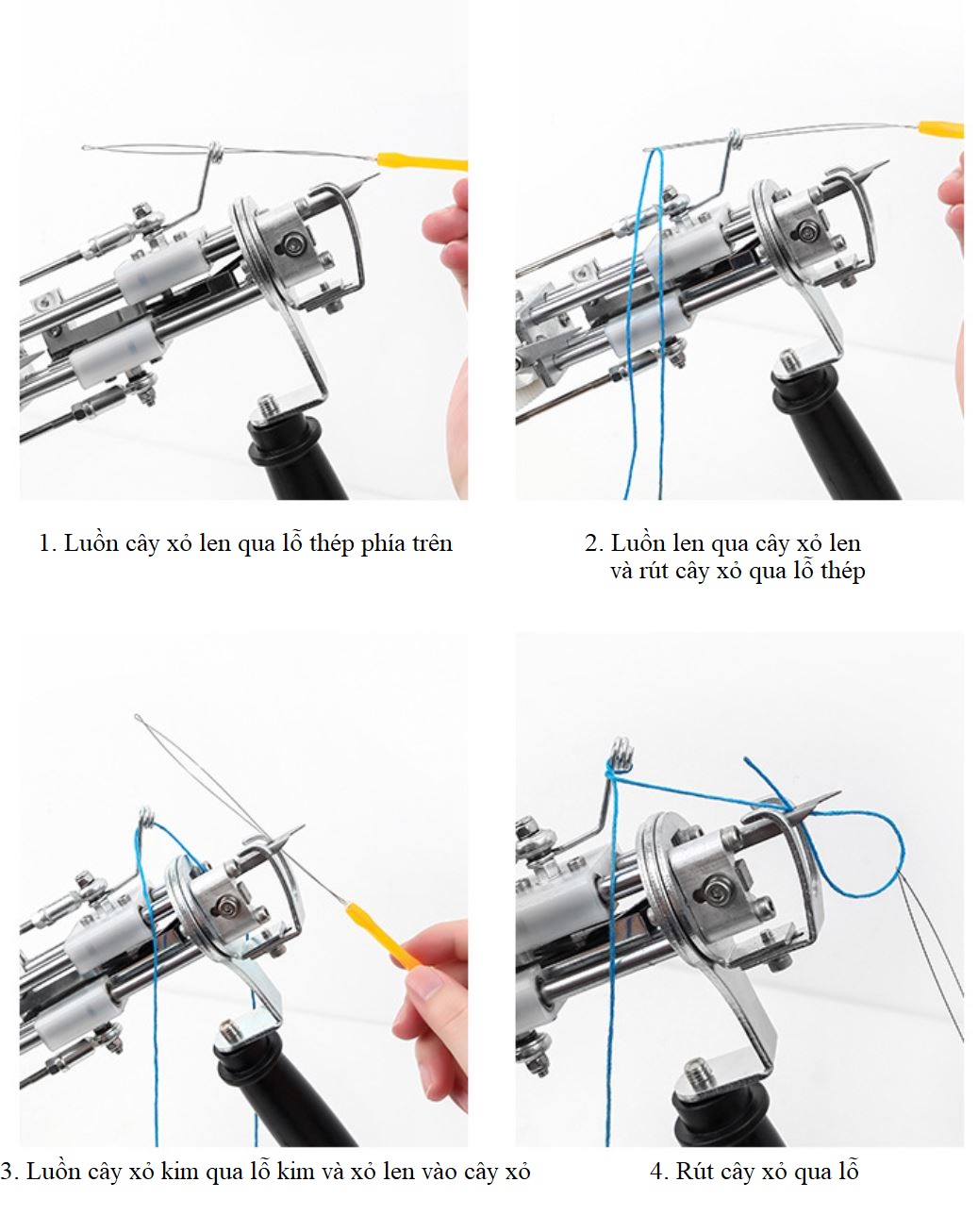 1. Luồn cây xỏ len qua lỗ thép phía trên

2. Luồn len qua cây xỏ len và rút cây xỏ qua lỗ thép

3. Luồn cây xỏ kim qua lỗ kim và xỏ len vào cây xỏ

4. Rút cây xỏ qua lỗ