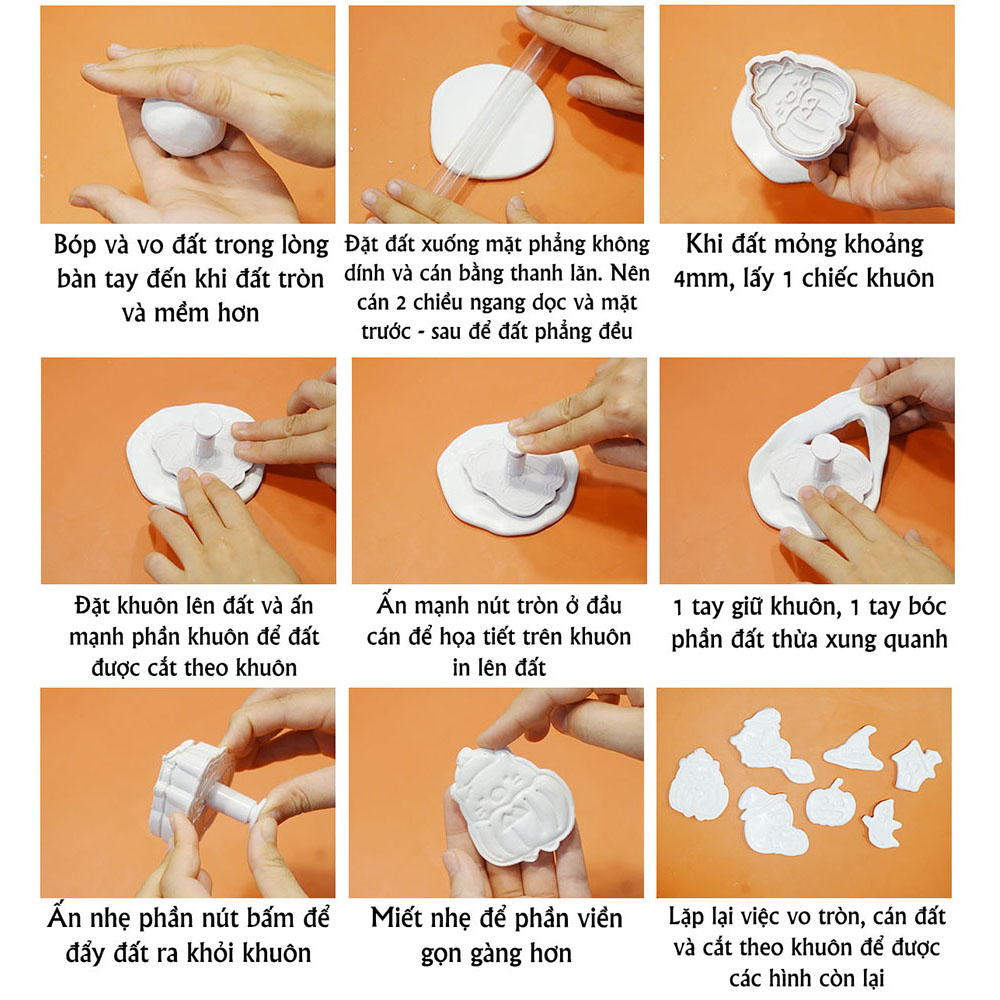 Bóp và vo đất trong lòng bàn tay đến khi đất tròn và mềm hơn

Đặt đất xuống mặt phẳng không dính và cán bằng thanh lăn. Nên cán 2 chiều ngang dọc và mặt trước - sau để đất phẳng đều

Khi đất mỏng khoảng 4mm, lấy 1 chiếc khuôn

Đặt khuôn lên đất và ấn mạnh phần khuôn để đất được cắt theo khuôn

Ấn mạnh nút tròn ở đầu cán để họa tiết trên khuôn in lên đất

1 tay giữ khuôn, 1 tay bóc phần đất thừa xung quanh

Ấn nhẹ phần nút bấm để đẩy đất ra khỏi khuôn

Miết nhẹ để phần viền gọn gàng hơn

Lặp lại việc vo tròn, cán đất và cắt theo khuôn để được các hình còn lại