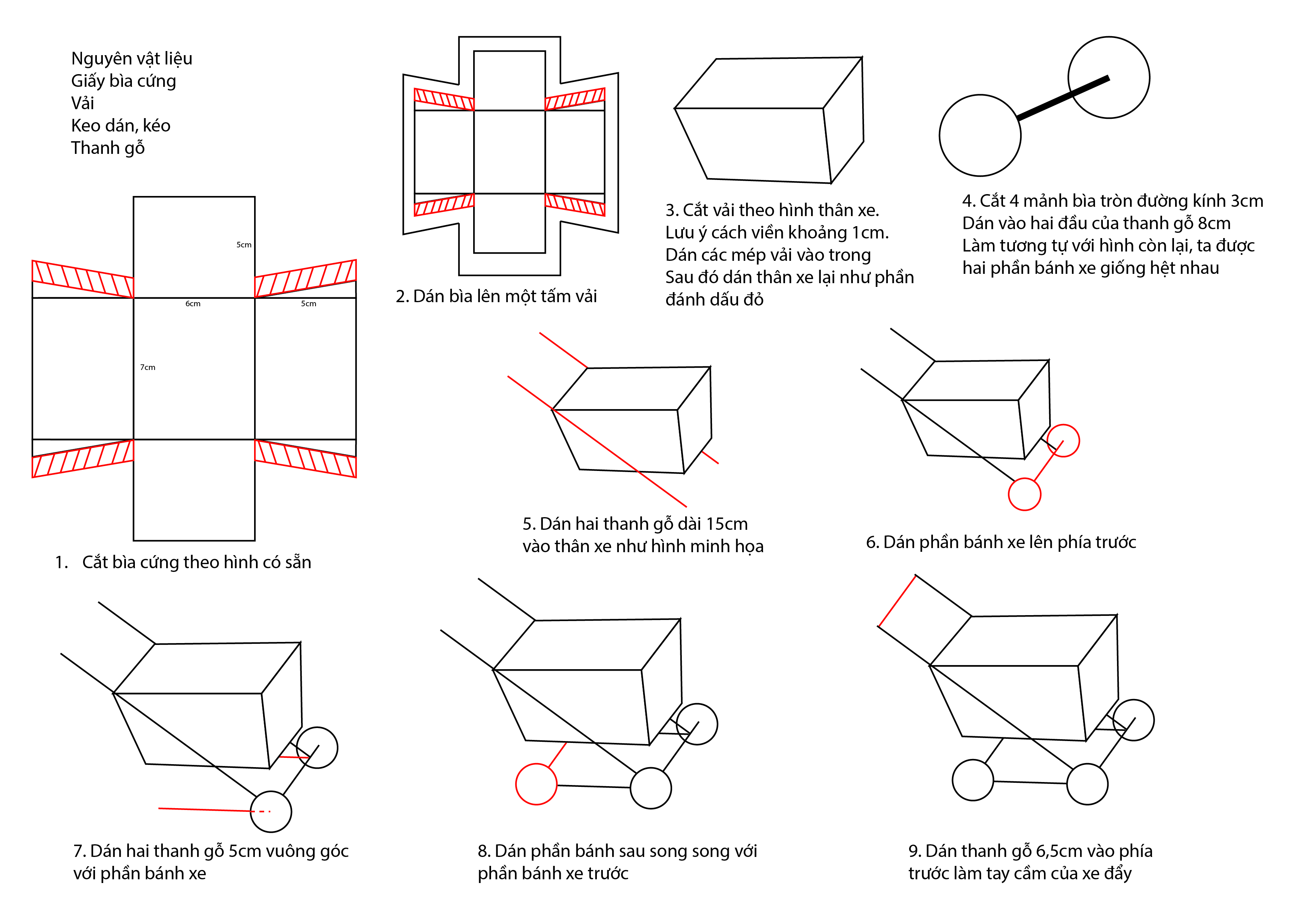 Nguyên vật liệu
Giấy bìa cứng
Vải
Keo dán, kéo
Thanh gỗ

5cm
6cm
5cm
7cm

1. Cắt bìa cứng theo hình có sẵn

2. Dán bìa lên một tấm vải

3. Cắt vải theo hình thân xe.
Lưu ý cách viền khoảng 1cm.
Dán các mép vải vào trong
Sau đó dán thân xe lại như phần đánh dấu đỏ

4. Cắt 4 mảnh bìa tròn đường kính 3cm
Dán vào hai đầu của thanh gỗ 8cm
Làm tương tự với hình còn lại, ta được hai phần bánh xe giống hệt nhau

5. Dán hai thanh gỗ dài 15cm vào thân xe như hình minh họa

6. Dán phần bánh xe lên phía trước

7. Dán hai thanh gỗ 5cm vuông góc với phần bánh xe

8. Dán phần bánh sau song song với phần bánh xe trước

9. Dán thanh gỗ 6,5cm vào phía trước làm tay cầm của xe đẩy