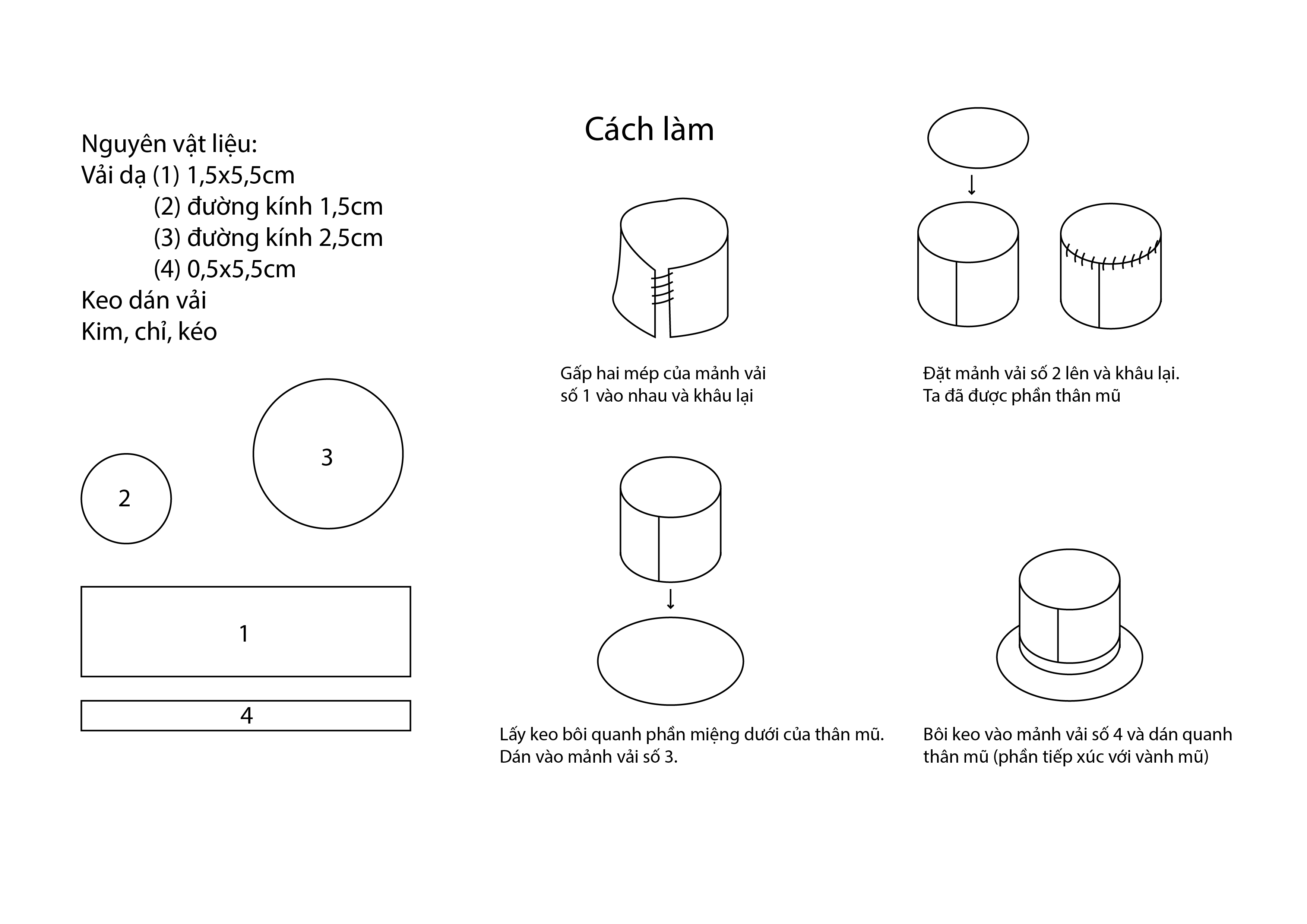 Nguyên vật liệu:
Vải dạ (1) 1,5x5,5cm
(2) đường kính 1,5cm
(3) đường kính 2,5cm
(4) 0,5x5,5cm
Keo dán vải
Kim, chỉ, kéo

2

3

1

4

Cách làm

Gấp hai mép của mảnh vải số 1 vào nhau và khâu lại

Đặt mảnh vải số 2 lên và khâu lại. Ta đã được phần thân mũ

Lấy keo bôi quanh phần miệng dưới của thân mũ. Dán vào mảnh vải số 3.

Bôi keo vào mảnh vải số 4 và dán quanh thân mũ (phần tiếp xúc với vành mũ)