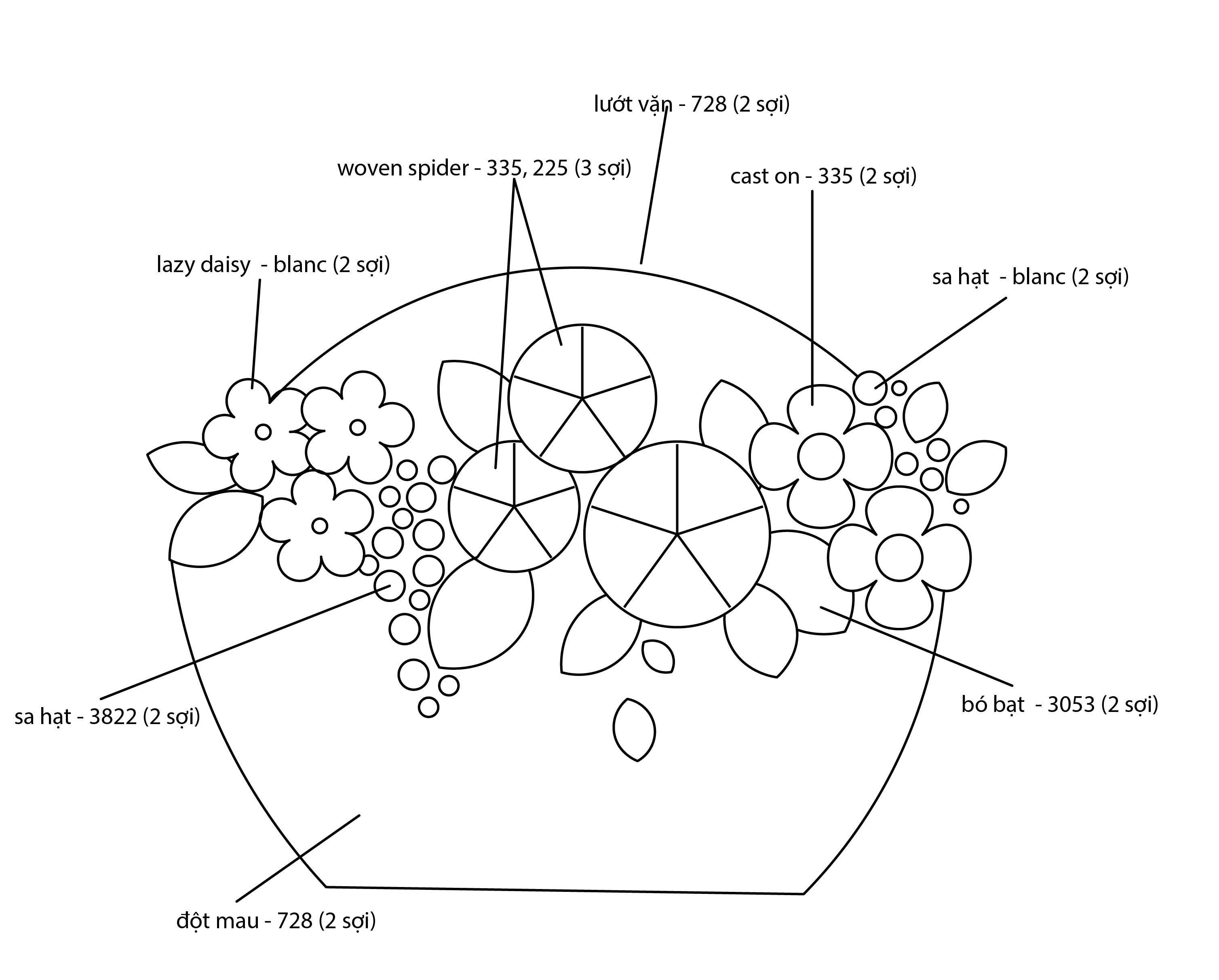 lướt vặn - 728 (2 sợi)

woven spider - 335, 225 (3 sợi)

cast on - 335 (2 sợi)

lazy daisy - blanc (2 sợi)

sa hạt - blanc (2 sợi)

sa hạt - 3822 (2 sợi)

bó bạt - 3053 (2 sợi)

đột mau - 728 (2 sợi)