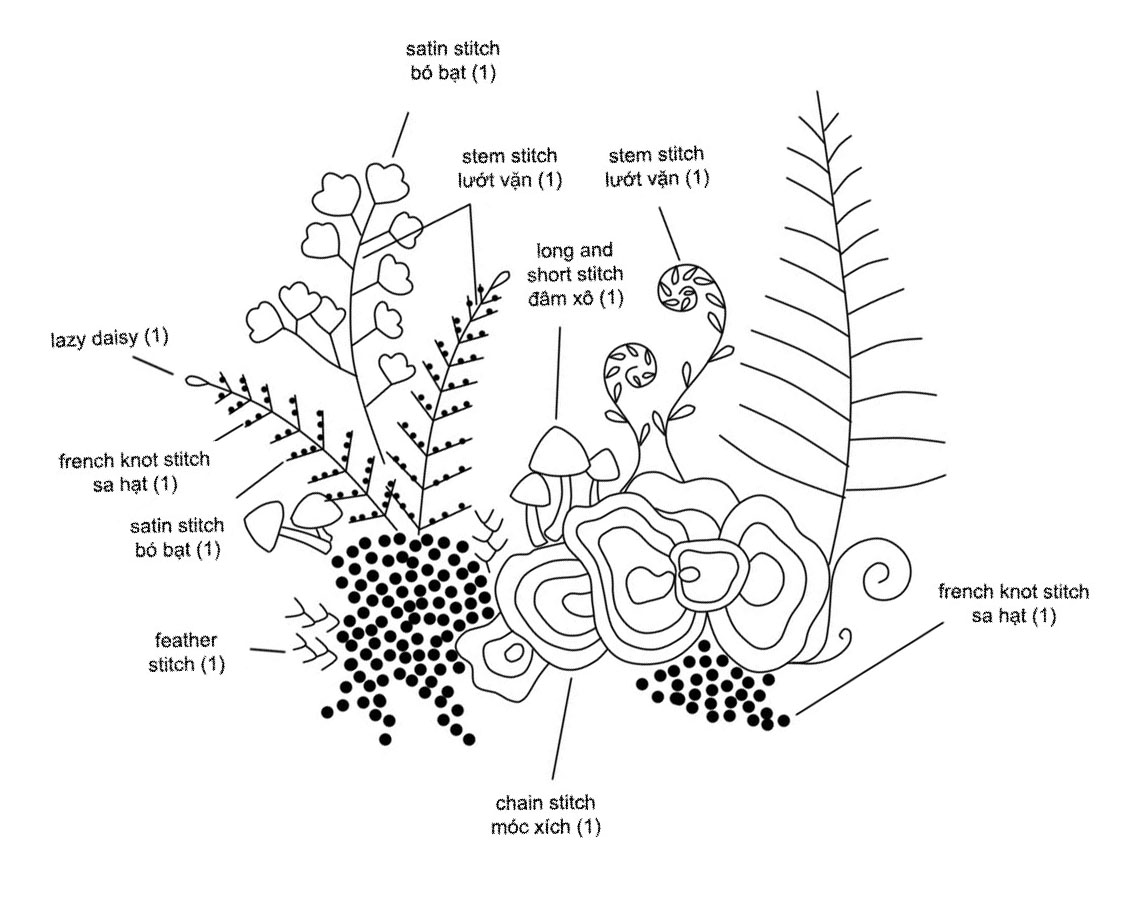 satin stitch
bó bạt (1)

stem stitch
lướt vặn (1)

stem stitch
lướt vặn (1)

long and
short stitch
đâm xô (1)

lazy daisy (1)

french knot stitch
sa hạt (1)

satin stitch
bó bạt (1)

feather
stitch (1)

french knot stitch
sa hạt (1)

chain stitch
móc xích (1)